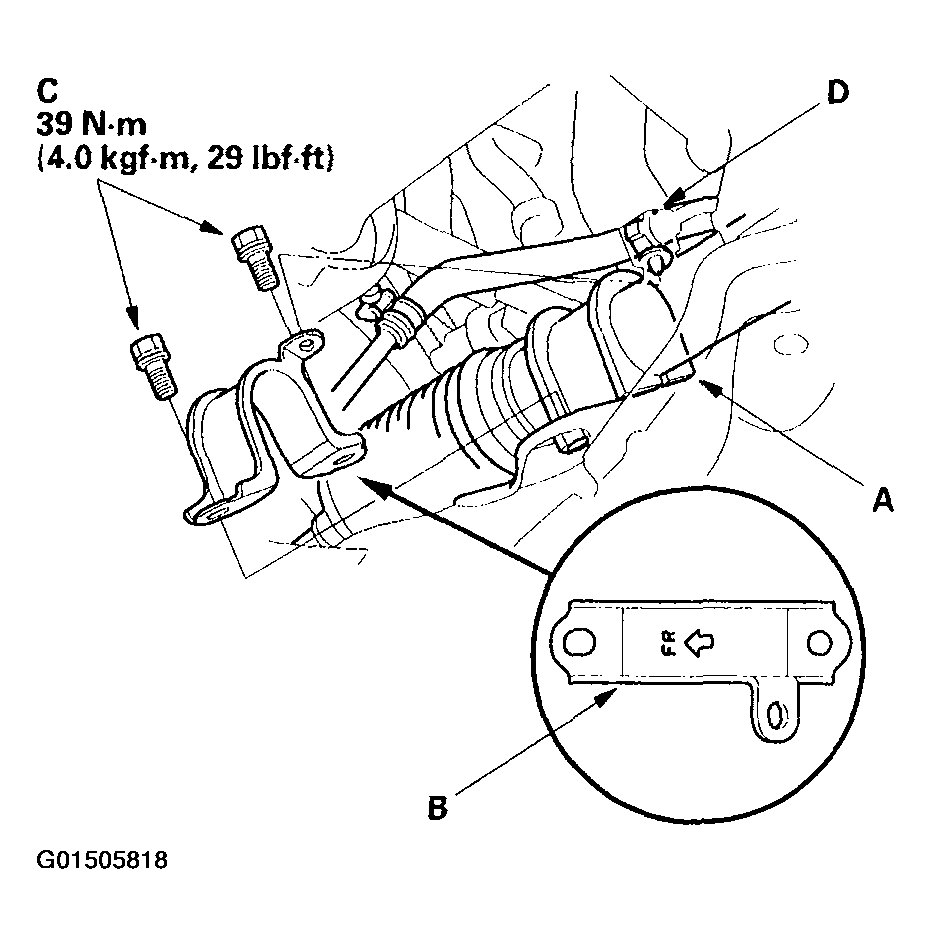 C
39 N·m
(4.0 kgf·m, 29 lbf·ft)

D

A

FR

B

G01505818