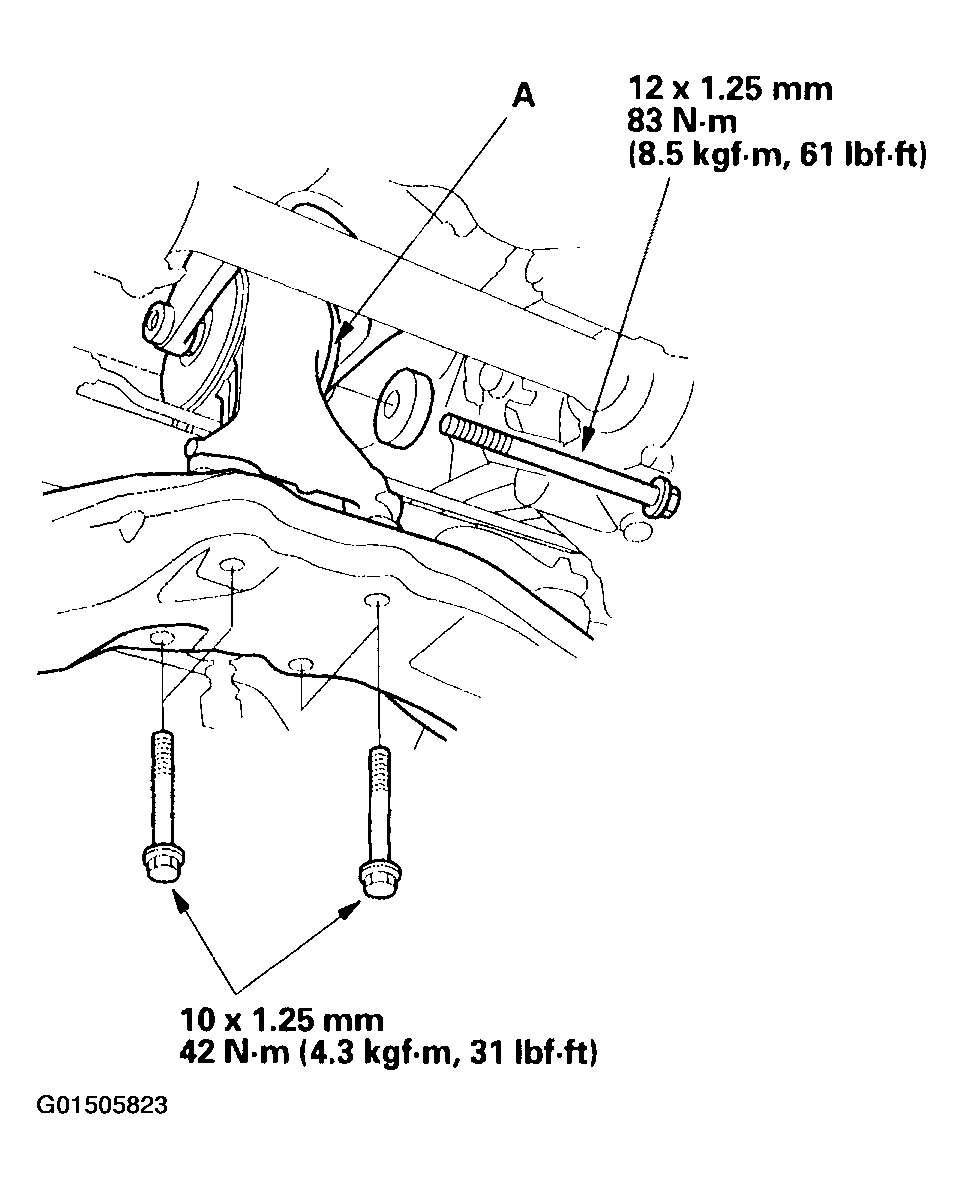 A

12 x 1.25 mm
83 N·m
(8.5 kgf·m, 61 lbf·ft)

10 x 1.25 mm
42 N·m (4.3 kgf·m, 31 lbf·ft)

G01505823