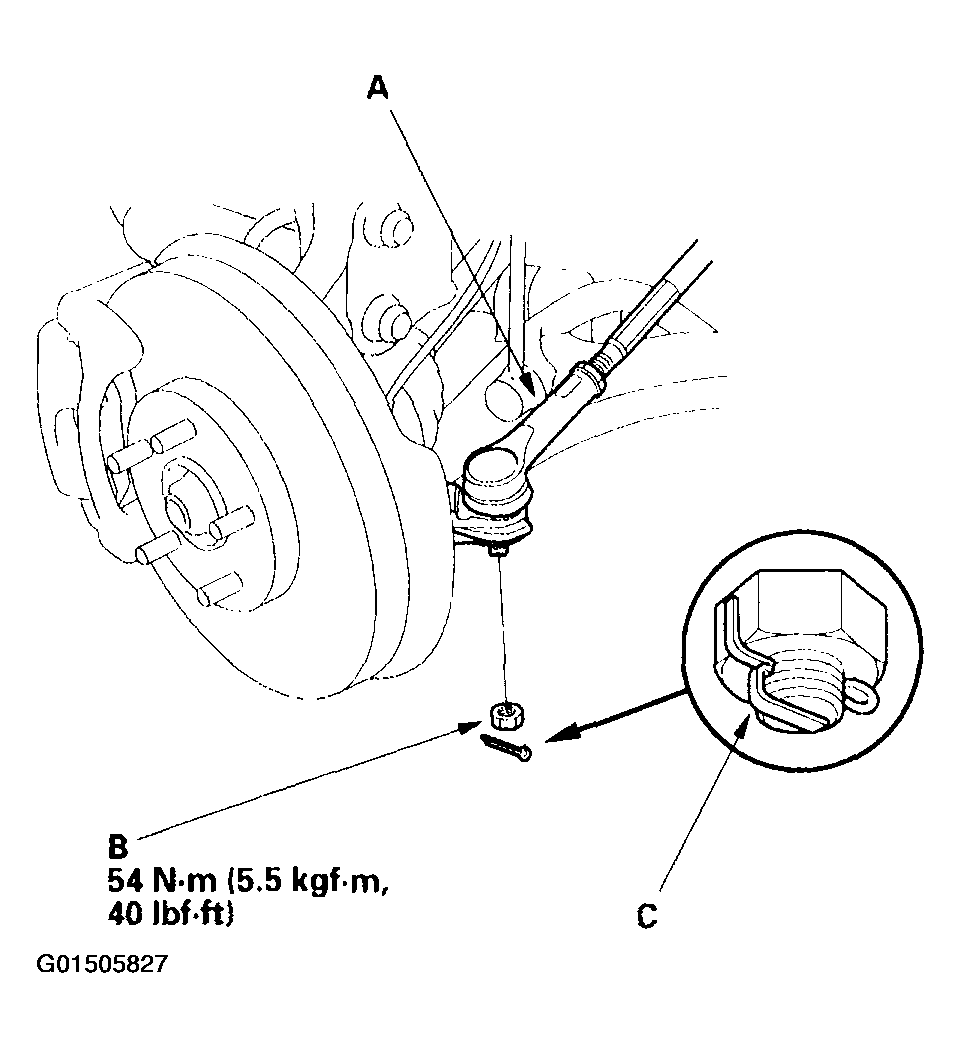 A

B
54 N·m (5.5 kgf·m, 40 lbf·ft)

C

G01505827