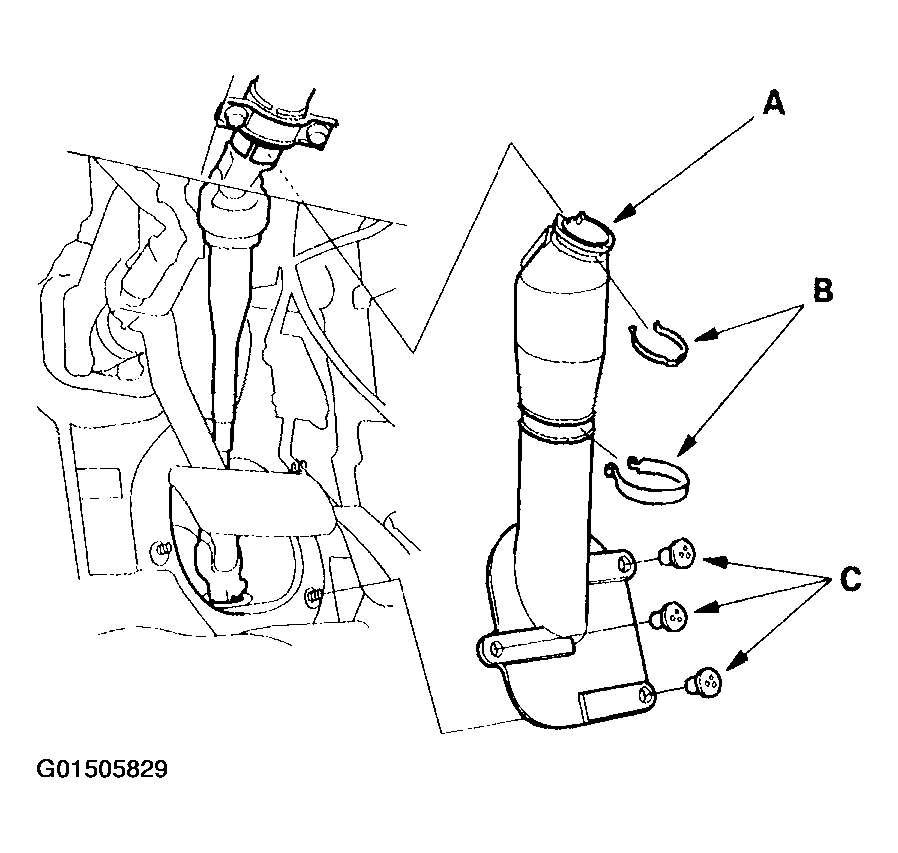 A

B

C

G01505829