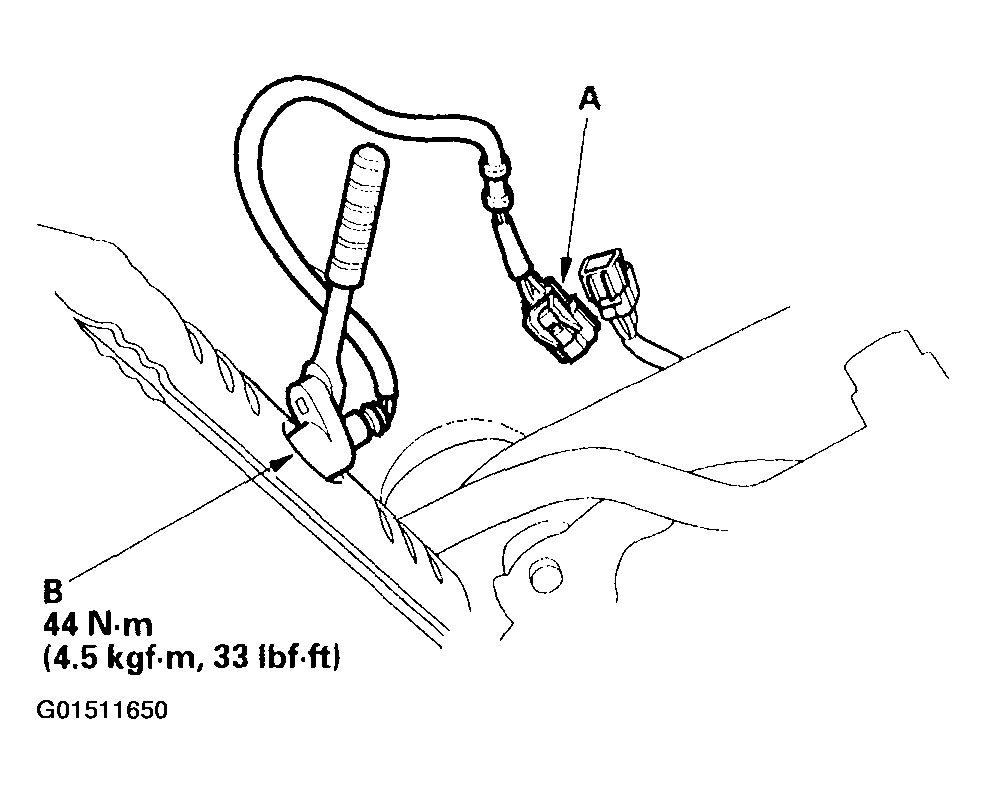 A

B
44 N·m
(4.5 kgf·m, 33 lbf·ft)

G01511650