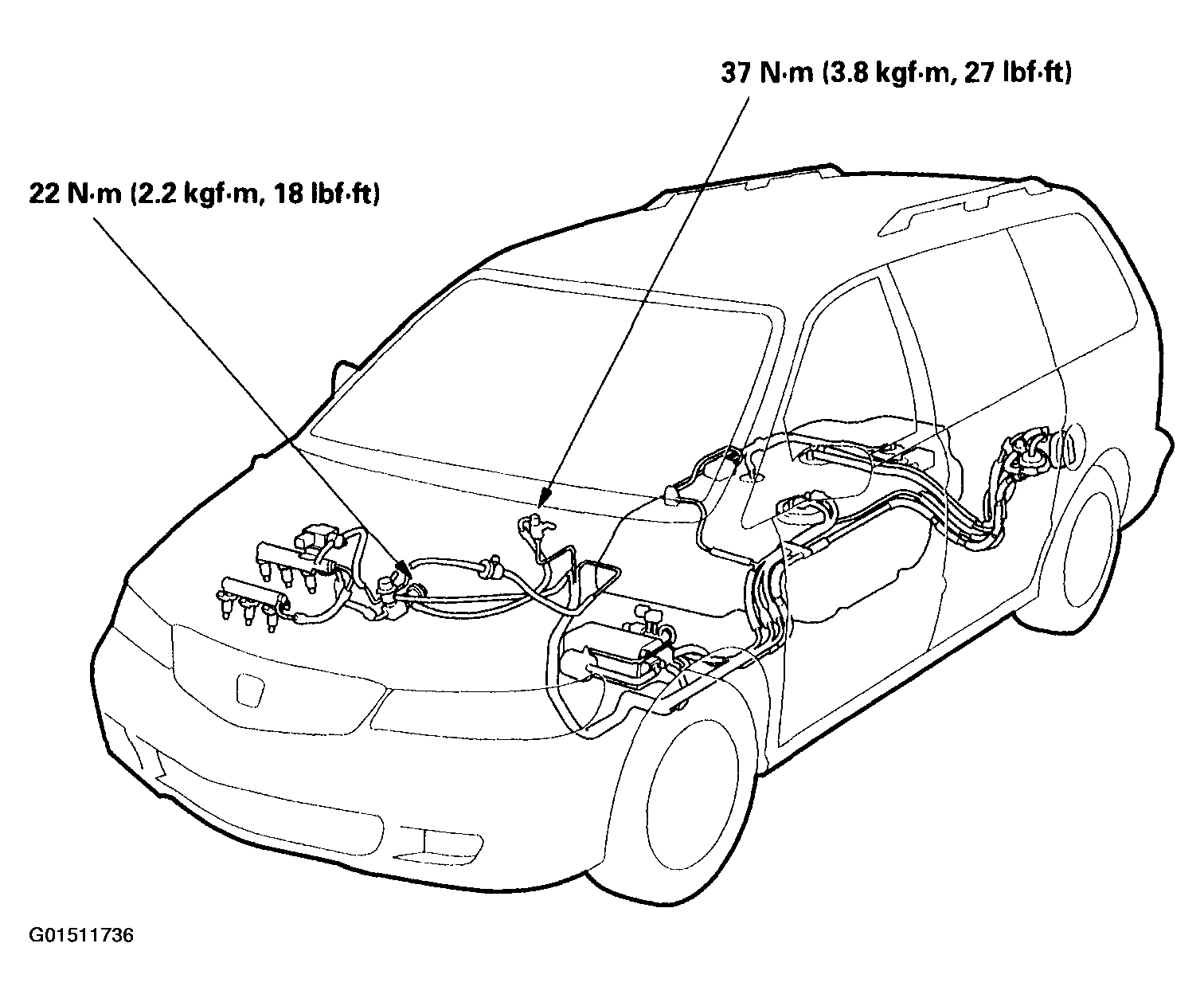 37 N·m (3.8 kgf·m, 27 lbf·ft)

22 N·m (2.2 kgf·m, 18 lbf·ft)

G01511736