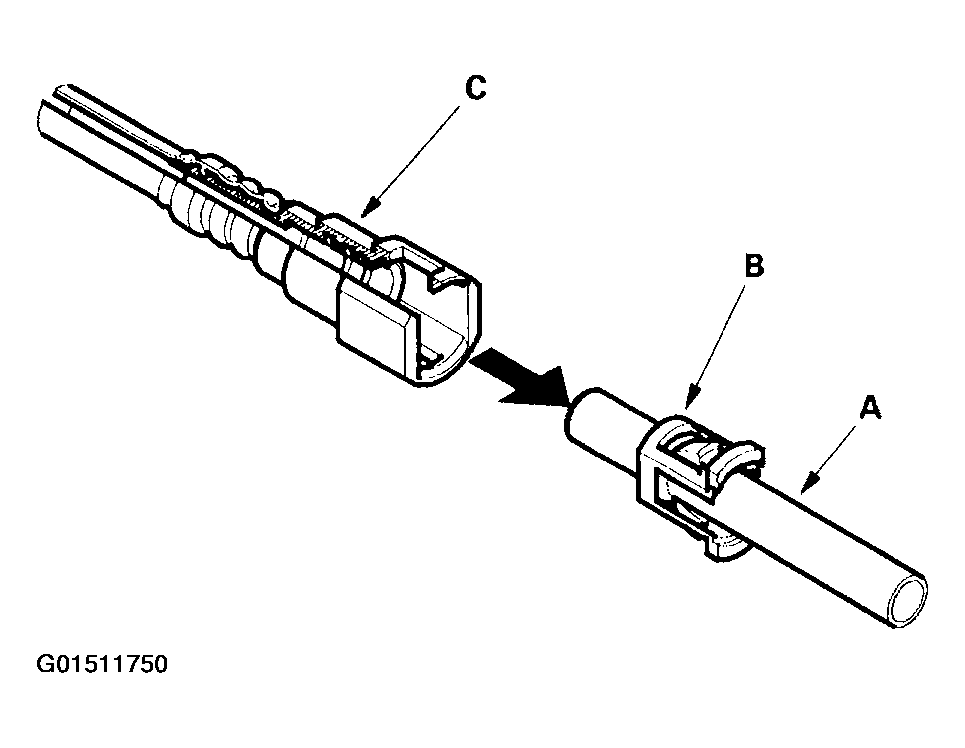 C

B

A

G01511750