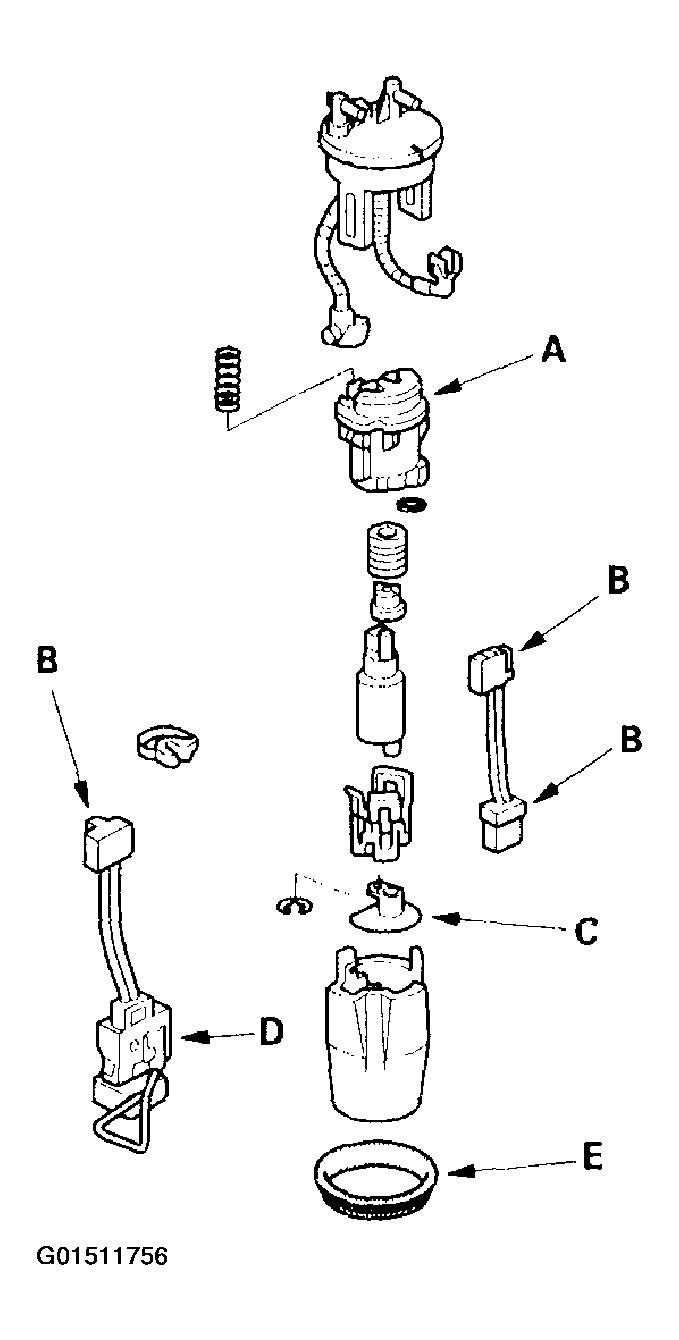 A
B
B
B
C
D
E
G01511756