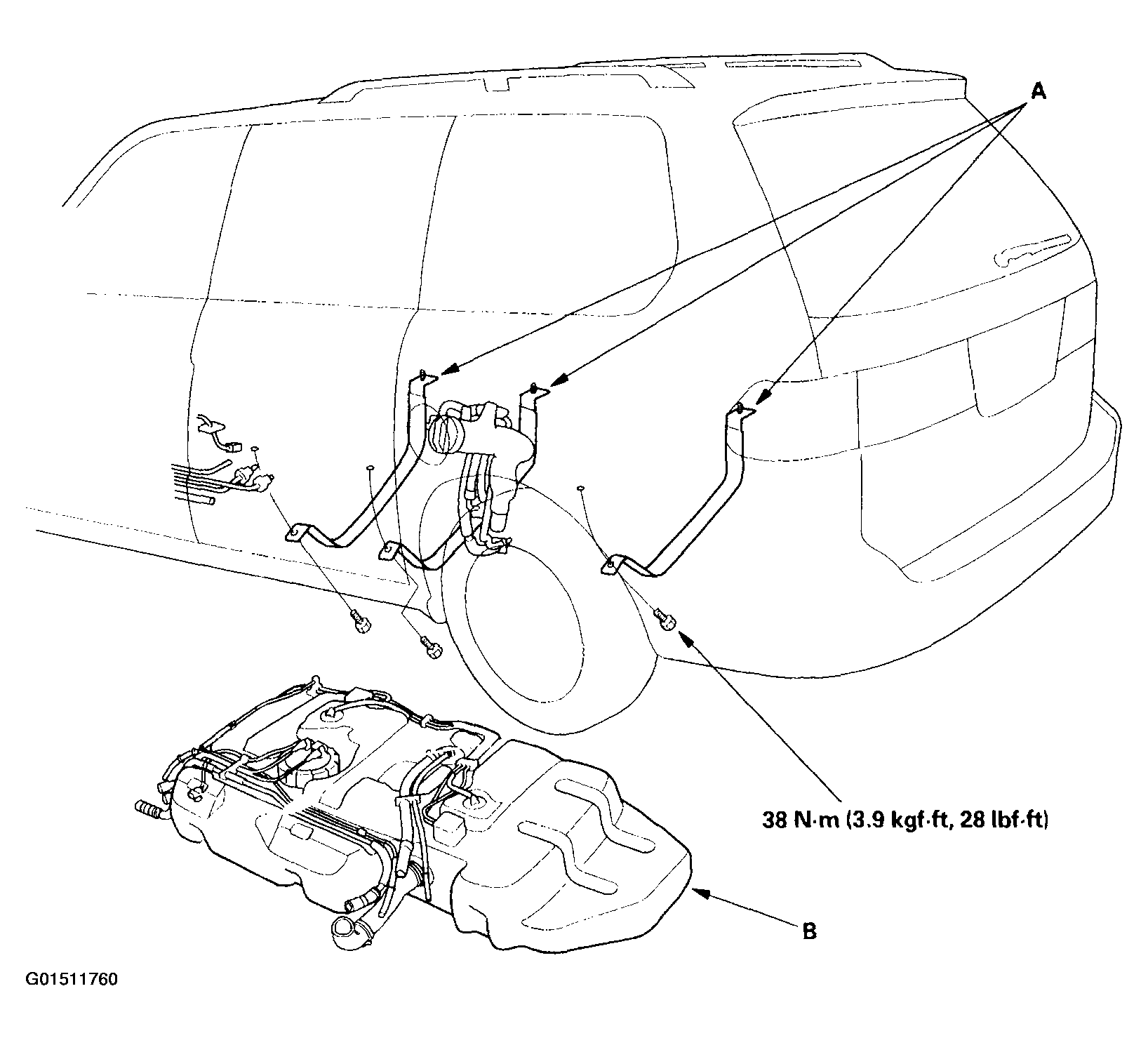 A

38 N·m (3.9 kgf·ft, 28 lbf·ft)

B

G01511760