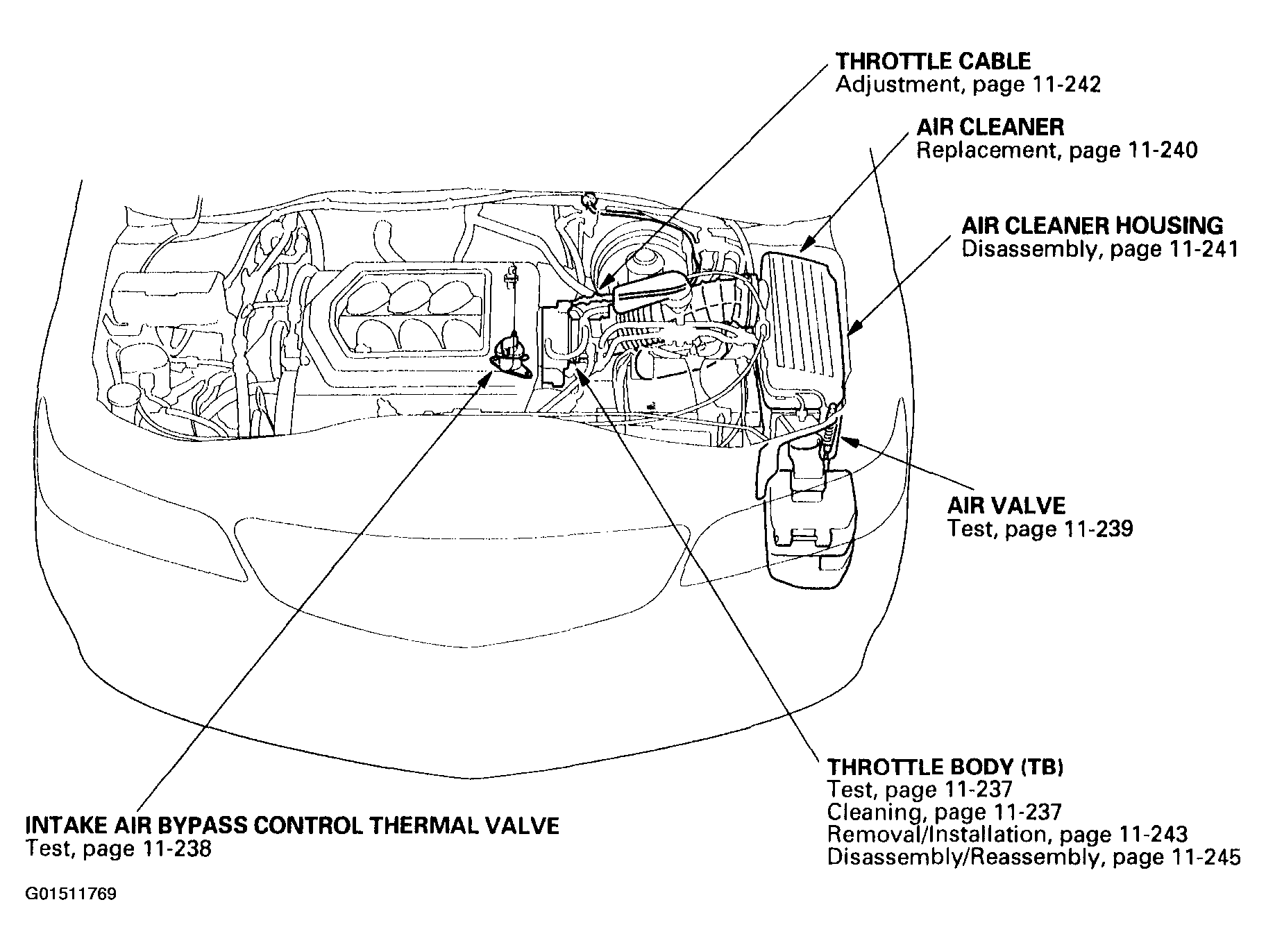 THROTTLE CABLE
Adjustment, page 11-242

AIR CLEANER
Replacement, page 11-240

AIR CLEANER HOUSING
Disassembly, page 11-241

AIR VALVE
Test, page 11-239

THROTTLE BODY (TB)
Test, page 11-237
Cleaning, page 11-237
Removal/Installation, page 11-243
Disassembly/Reassembly, page 11-245

INTAKE AIR BYPASS CONTROL THERMAL VALVE
Test, page 11-238

G01511769