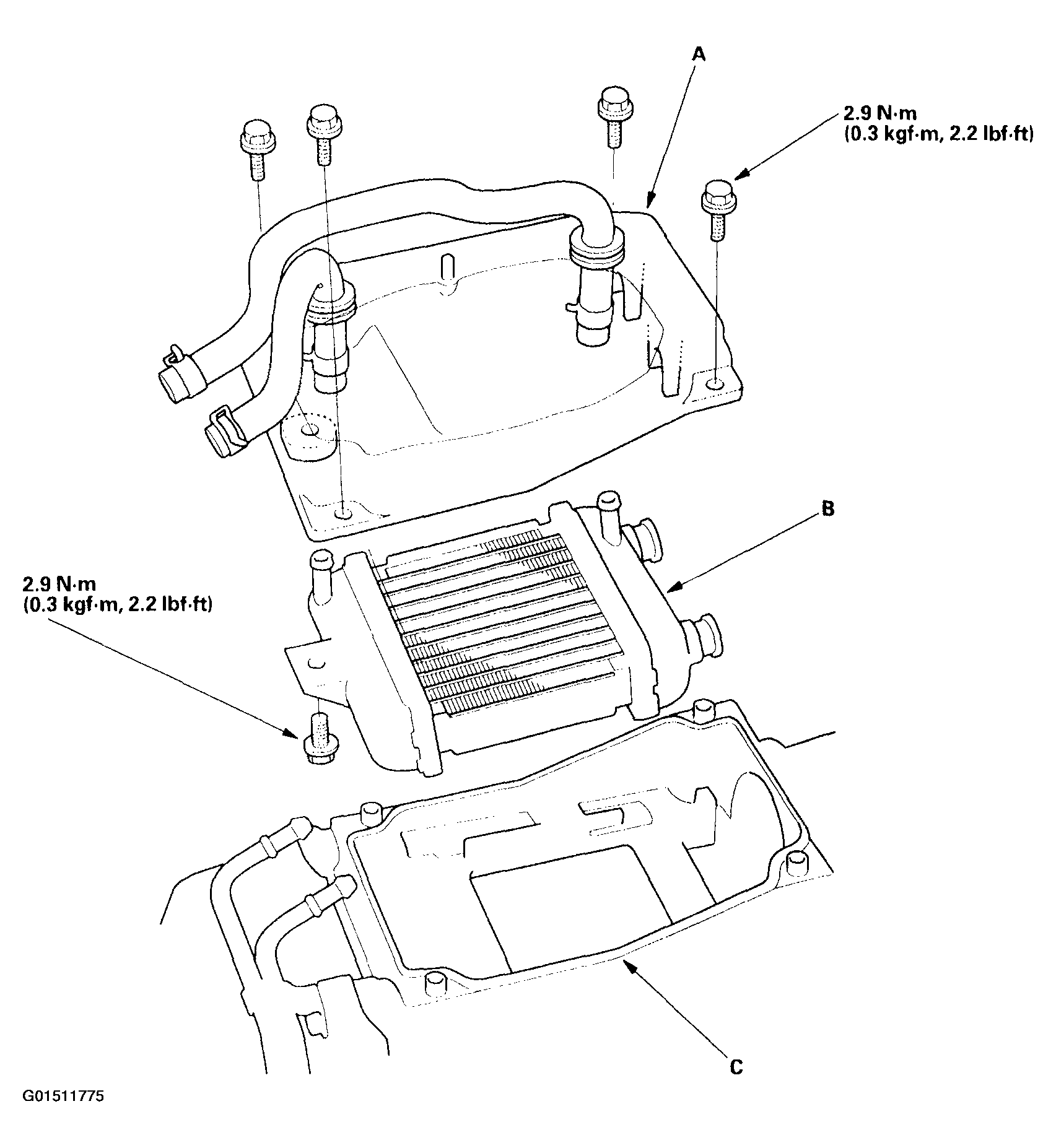 A

2.9 N·m
(0.3 kgf·m, 2.2 lbf·ft)

B

2.9 N·m
(0.3 kgf·m, 2.2 lbf·ft)

C

G01511775