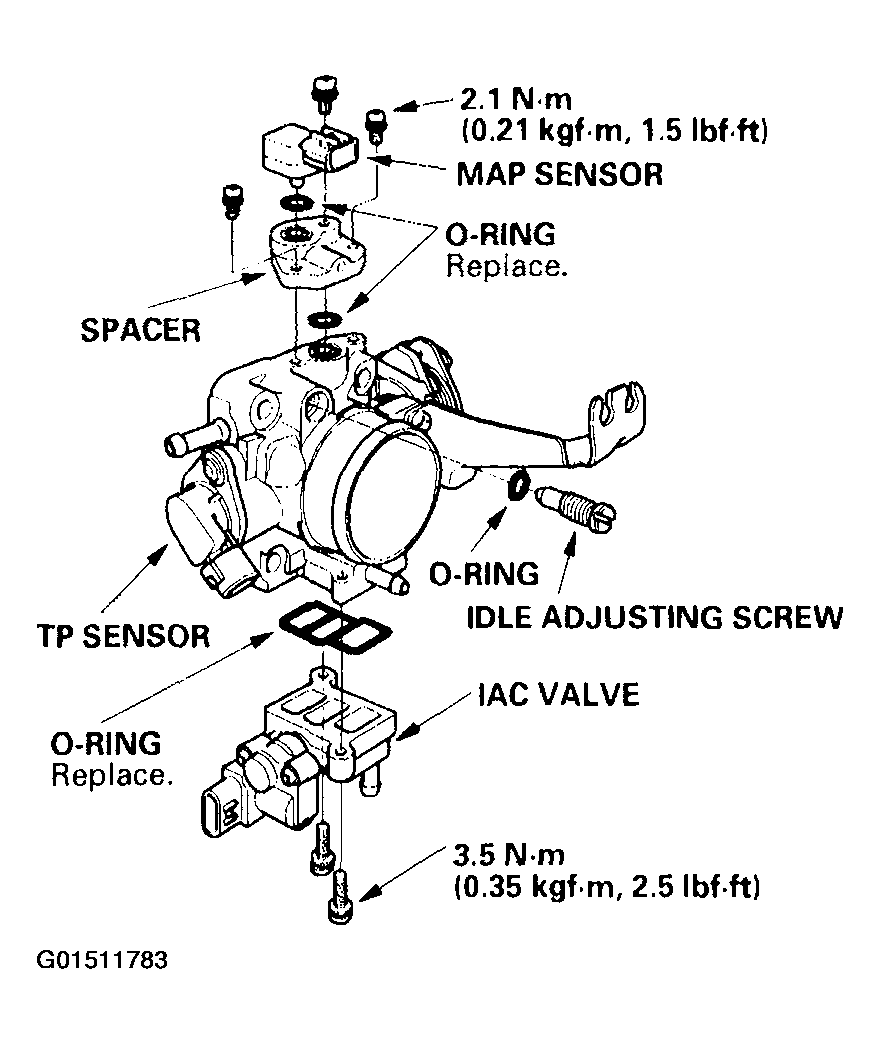 2.1 N·m
(0.21 kgf·m, 1.5 lbf·ft)

MAP SENSOR

O-RING
Replace.

SPACER

O-RING

IDLE ADJUSTING SCREW

TP SENSOR

IAC VALVE

O-RING
Replace.

3.5 N·m
(0.35 kgf·m, 2.5 lbf·ft)

G01511783