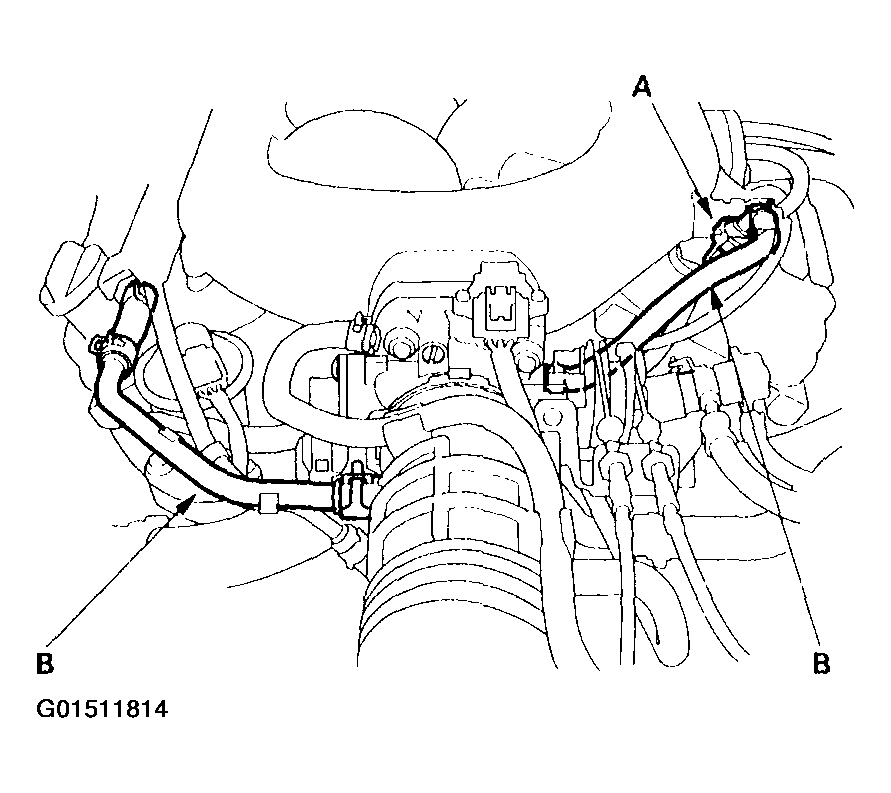 A

B

B

G01511814