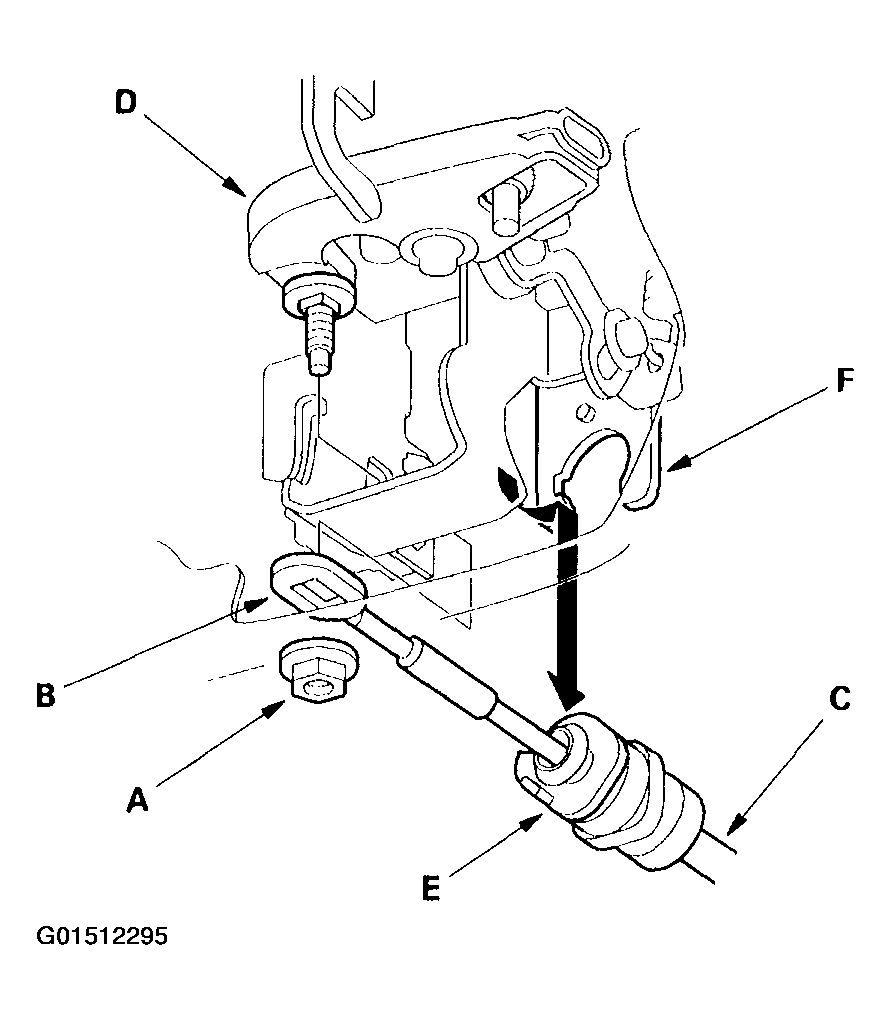 D

F

B

C

A

E

G01512295