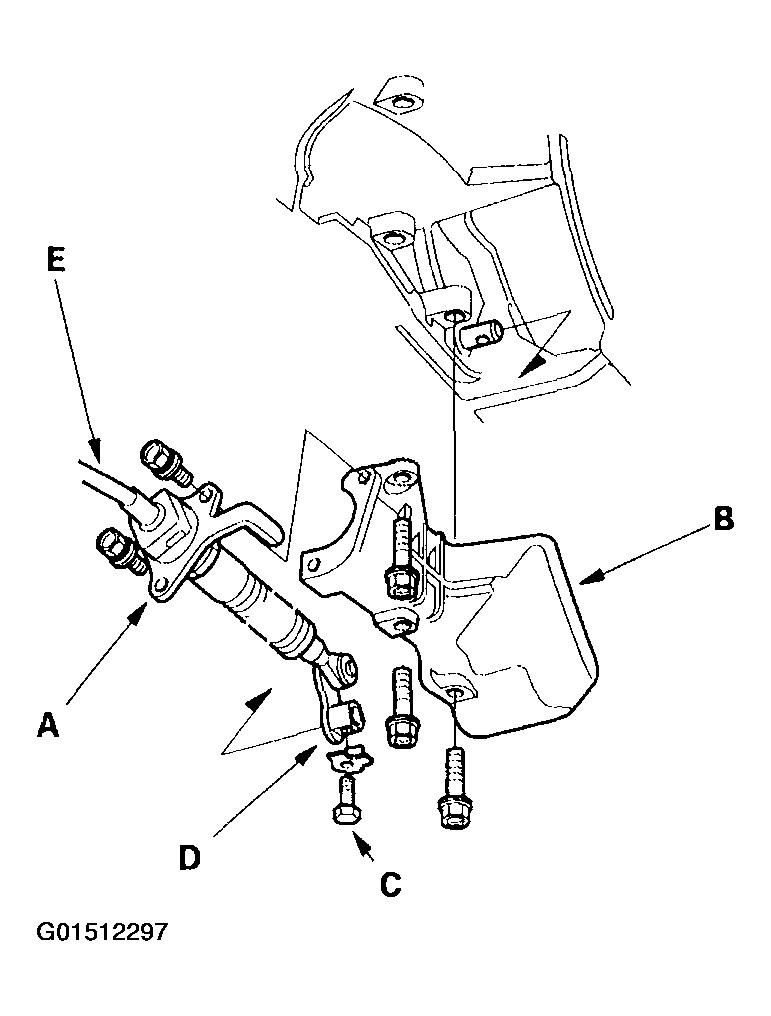 E
B
A
D
C
G01512297