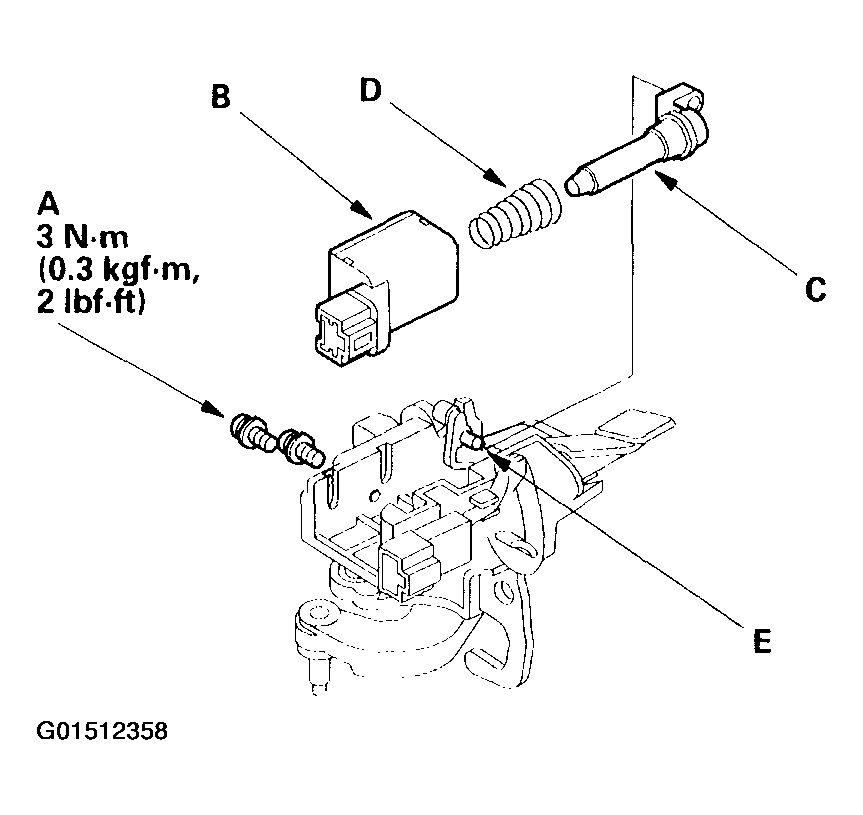 B

D

A
3 N·m
(0.3 kgf·m,
2 lbf·ft)

C

E

G01512358