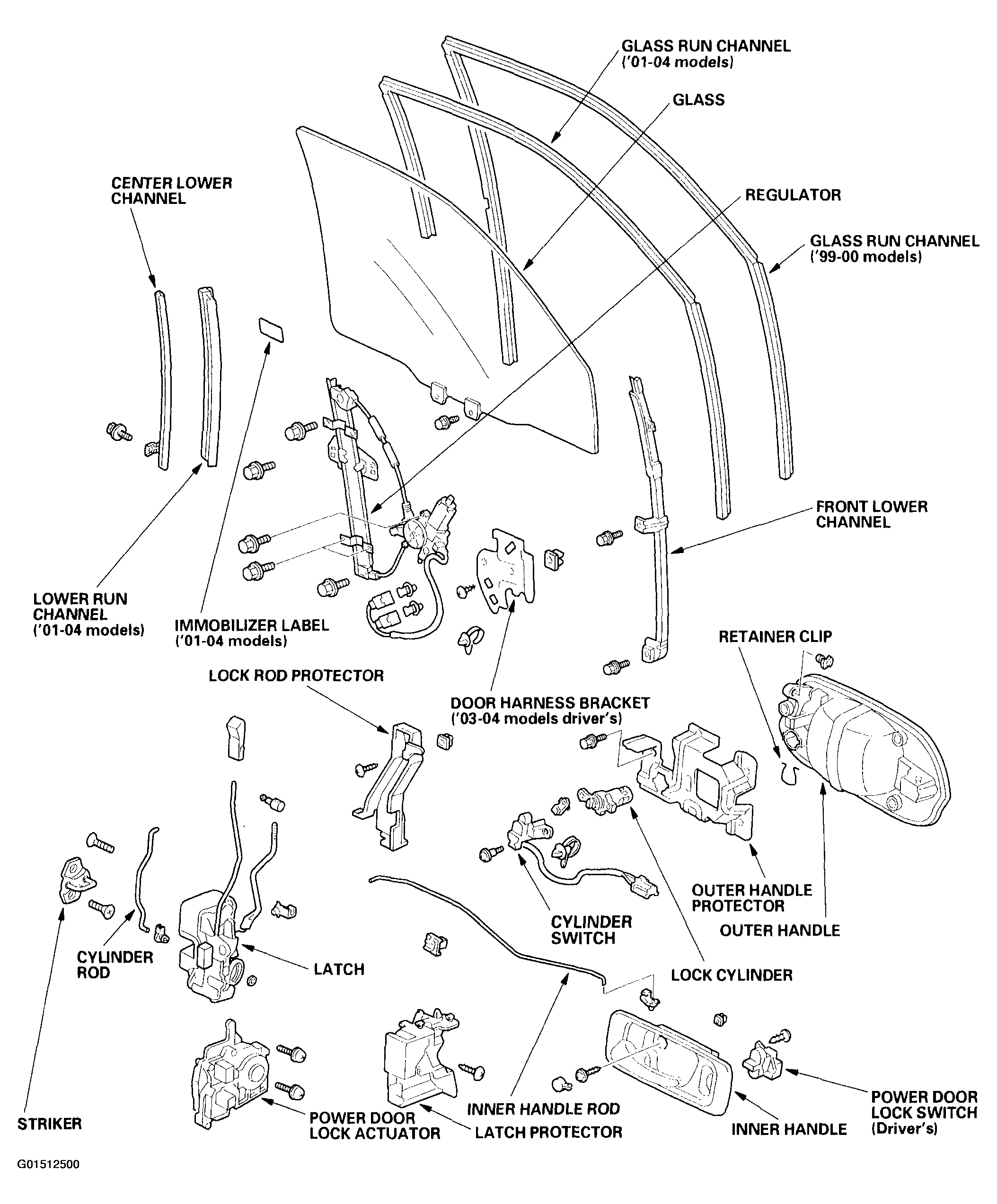 GLASS RUN CHANNEL ('01-04 models)

GLASS

CENTER LOWER CHANNEL

REGULATOR

GLASS RUN CHANNEL ('99-00 models)

FRONT LOWER CHANNEL

LOWER RUN CHANNEL ('01-04 models)

IMMOBILIZER LABEL ('01-04 models)

RETAINER CLIP

LOCK ROD PROTECTOR

DOOR HARNESS BRACKET ('03-04 models driver's)

OUTER HANDLE PROTECTOR

OUTER HANDLE

CYLINDER SWITCH

CYLINDER ROD

LATCH

LOCK CYLINDER

STRIKER

POWER DOOR LOCK ACTUATOR

LATCH PROTECTOR

INNER HANDLE ROD

INNER HANDLE

POWER DOOR LOCK SWITCH (Driver's)

G01512500