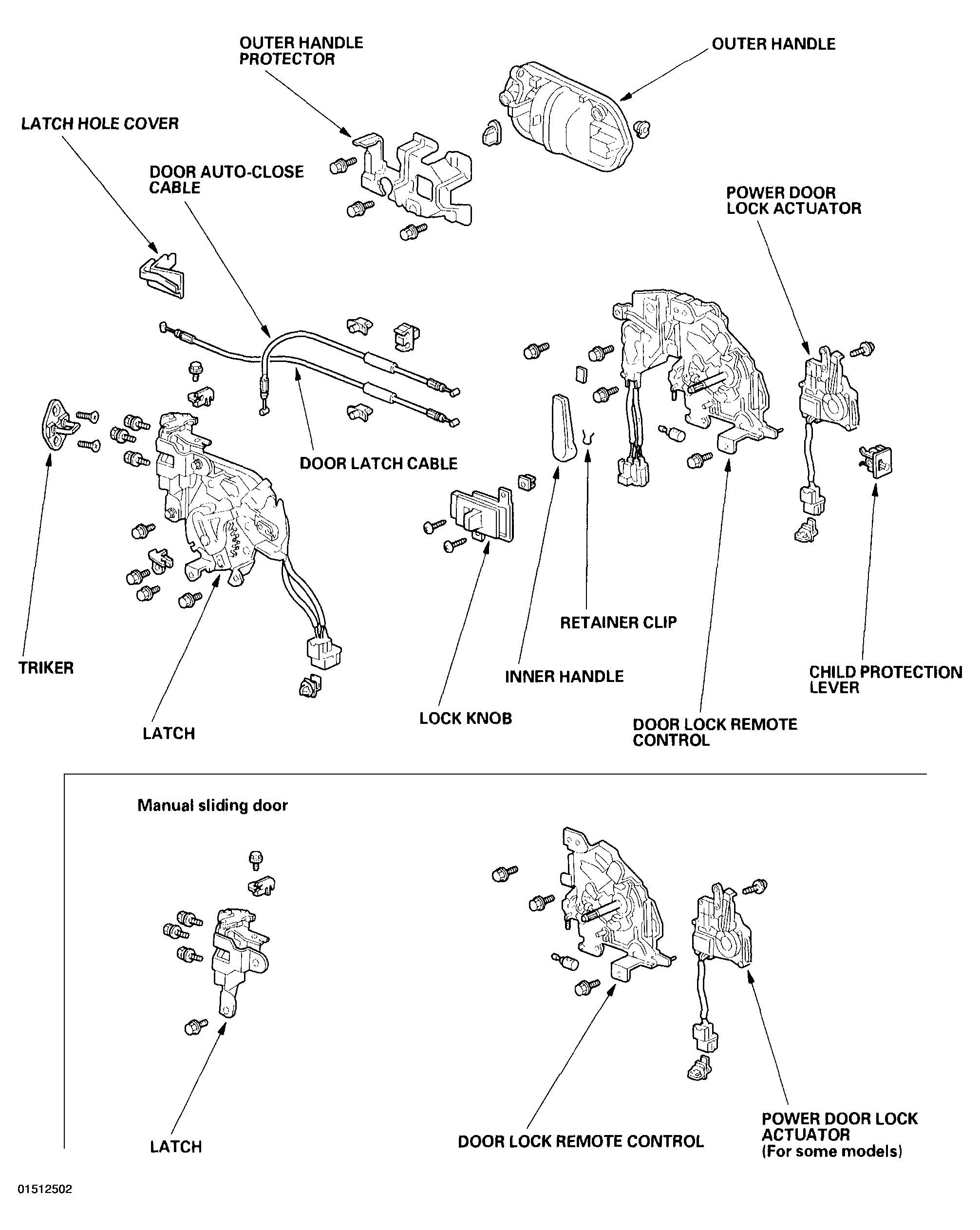 OUTER HANDLE PROTECTOR

OUTER HANDLE

LATCH HOLE COVER

DOOR AUTO-CLOSE CABLE

POWER DOOR LOCK ACTUATOR

DOOR LATCH CABLE

RETAINER CLIP

TRIKER

INNER HANDLE

CHILD PROTECTION LEVER

LOCK KNOB

LATCH

DOOR LOCK REMOTE CONTROL

Manual sliding door

LATCH

DOOR LOCK REMOTE CONTROL

POWER DOOR LOCK ACTUATOR (For some models)

01512502