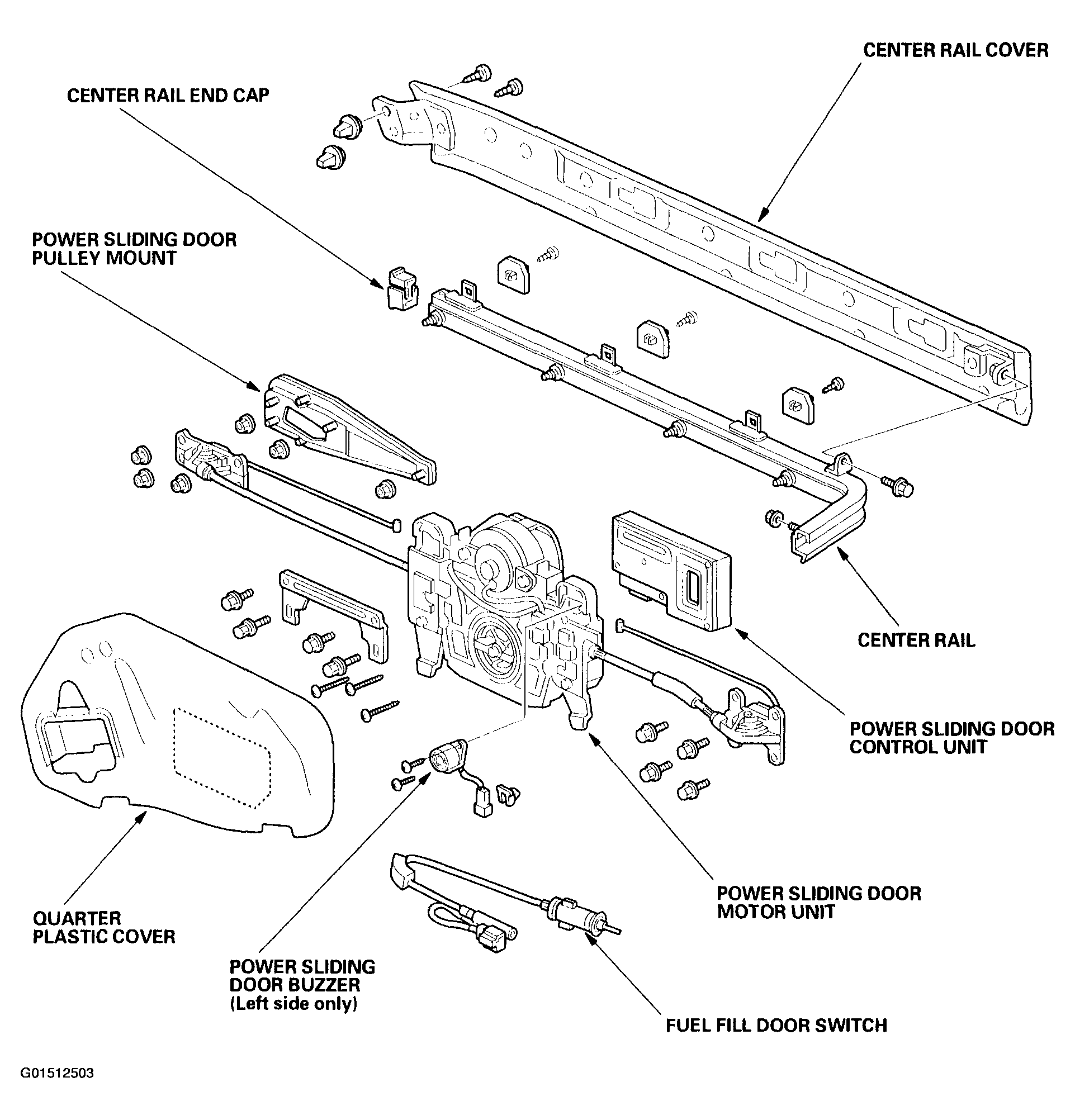 CENTER RAIL COVER

CENTER RAIL END CAP

POWER SLIDING DOOR PULLEY MOUNT

CENTER RAIL

POWER SLIDING DOOR CONTROL UNIT

POWER SLIDING DOOR MOTOR UNIT

QUARTER PLASTIC COVER

POWER SLIDING DOOR BUZZER (Left side only)

FUEL FILL DOOR SWITCH

G01512503