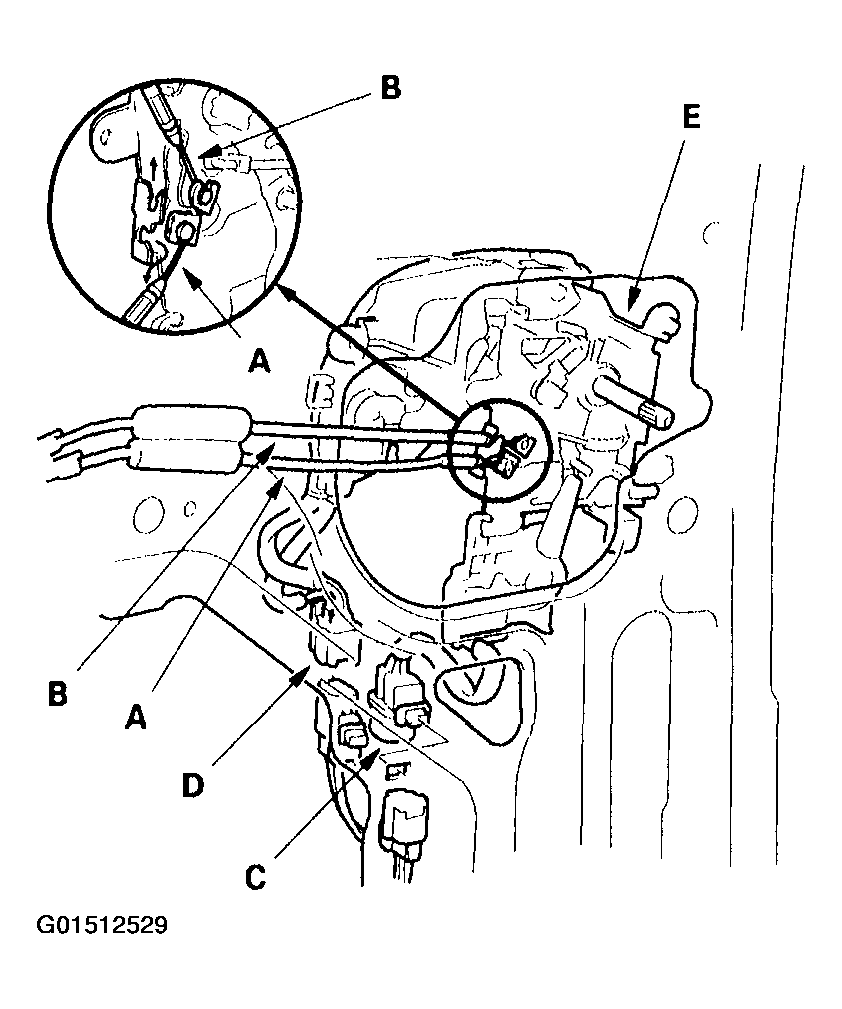 B
E
A
B
A
D
C
G01512529