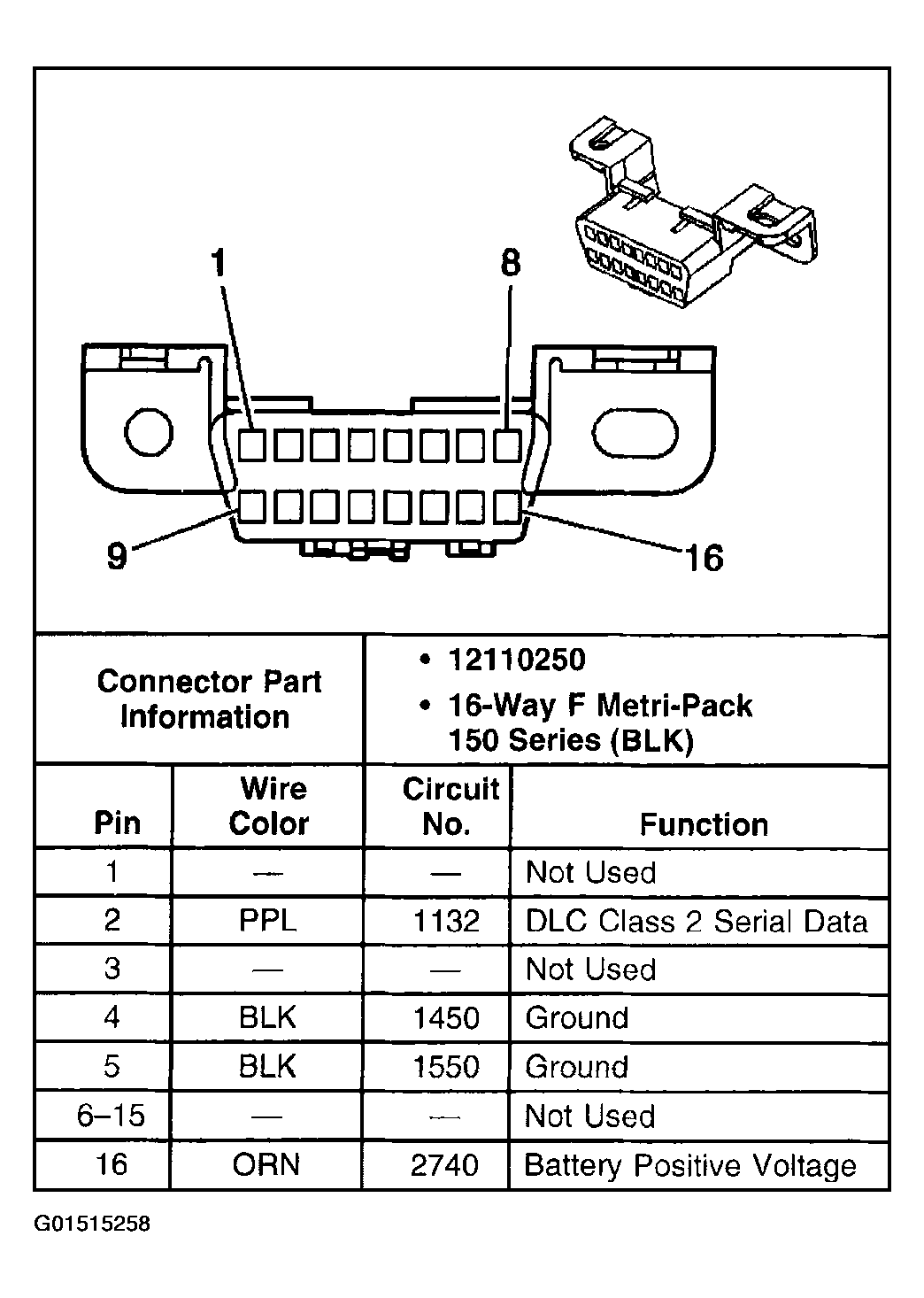 1
8
9
16

| Connector Part Information | • 12110250 • 16-Way F Metri-Pack 150 Series (BLK) |
|---|---|

| Pin | Wire Color | Circuit No. | Function |
|---|---|---|---|
| 1 | — | — | Not Used |
| 2 | PPL | 1132 | DLC Class 2 Serial Data |
| 3 | — | — | Not Used |
| 4 | BLK | 1450 | Ground |
| 5 | BLK | 1550 | Ground |
| 6–15 | — | — | Not Used |
| 16 | ORN | 2740 | Battery Positive Voltage |

G01515258