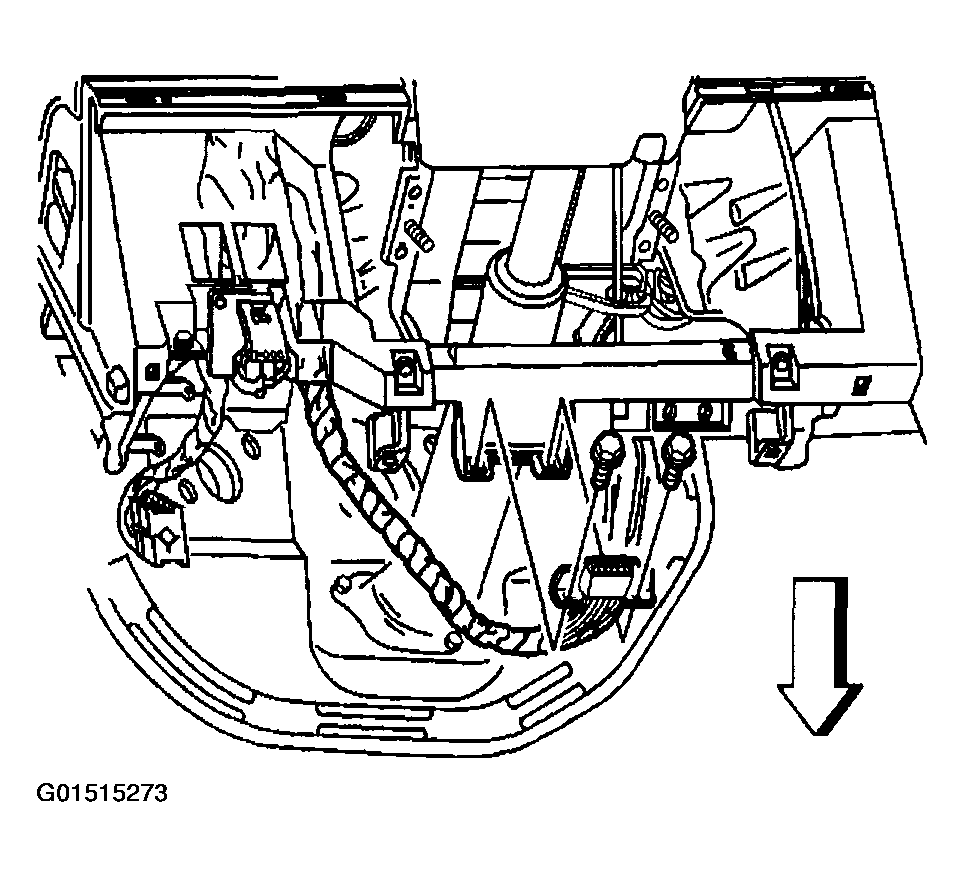 G01515273