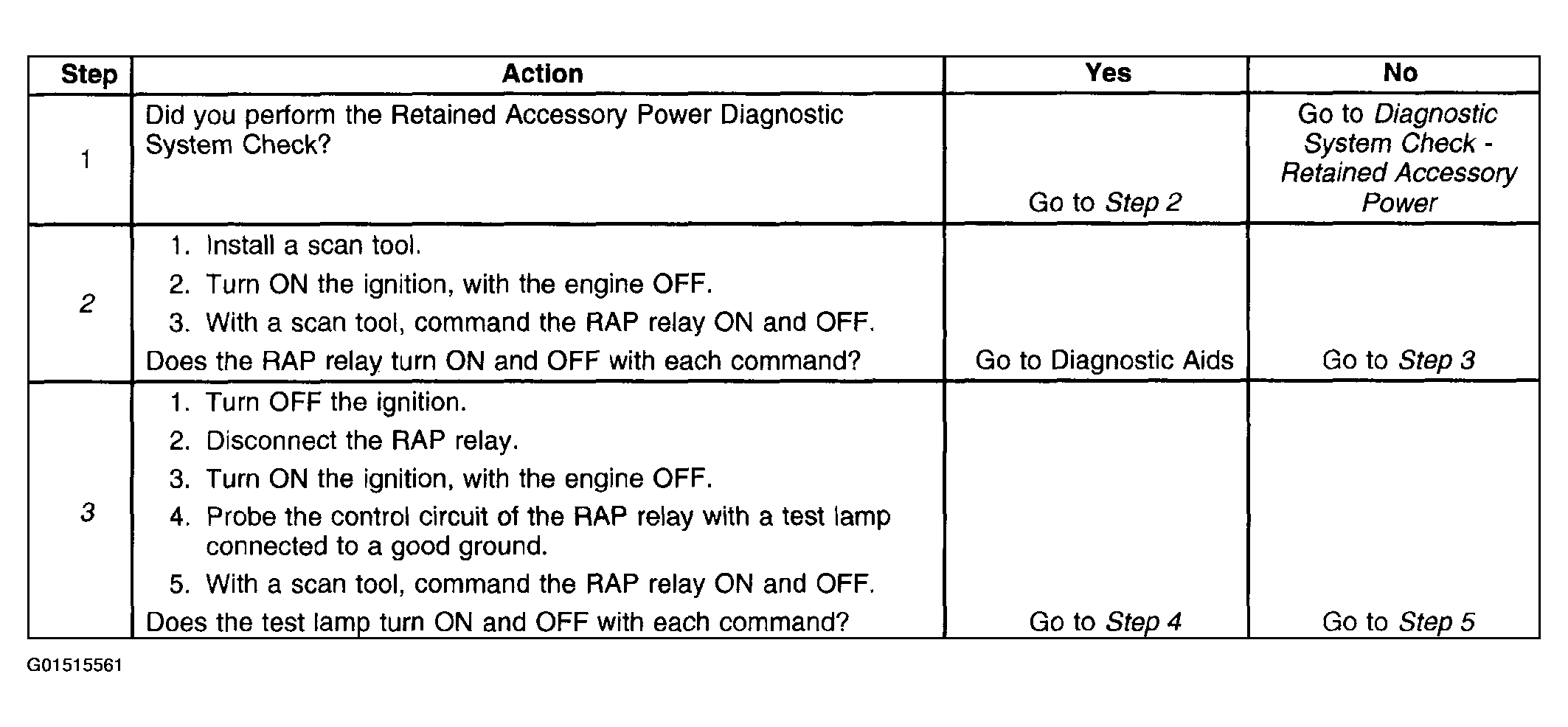 | Step | Action | Yes | No |
|---|---|---|---|
| 1 | Did you perform the Retained Accessory Power Diagnostic System Check? | Go to Step 2 | Go to Diagnostic System Check - Retained Accessory Power |
| 2 | 1. Install a scan tool. 2. Turn ON the ignition, with the engine OFF. 3. With a scan tool, command the RAP relay ON and OFF. Does the RAP relay turn ON and OFF with each command? | Go to Diagnostic Aids | Go to Step 3 |
| 3 | 1. Turn OFF the ignition. 2. Disconnect the RAP relay. 3. Turn ON the ignition, with the engine OFF. 4. Probe the control circuit of the RAP relay with a test lamp connected to a good ground. 5. With a scan tool, command the RAP relay ON and OFF. Does the test lamp turn ON and OFF with each command? | Go to Step 4 | Go to Step 5 |

G01515561