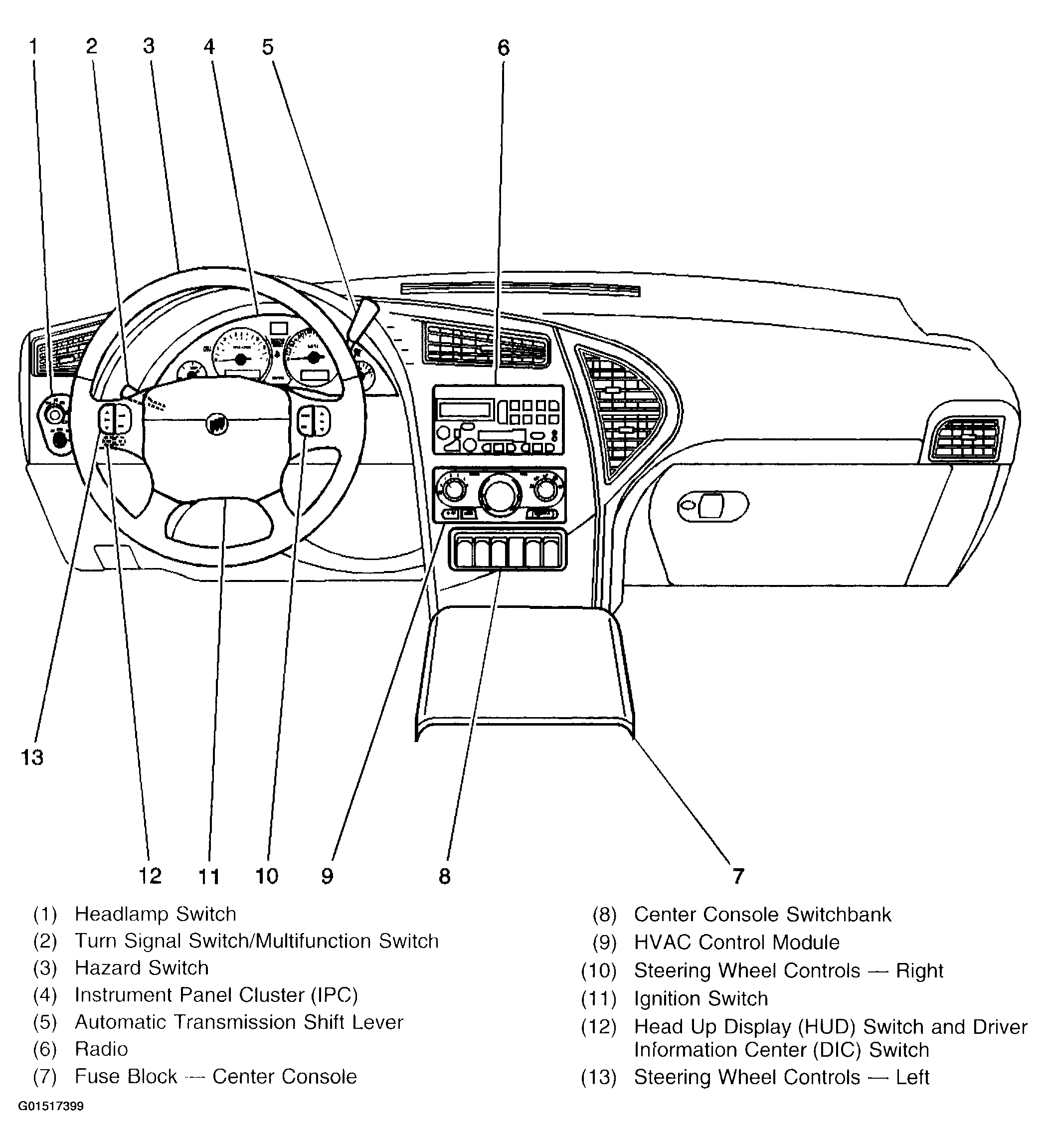 1 2 3 4 5 6

13

12 11 10 9 8 7

(1) Headlamp Switch
(2) Turn Signal Switch/Multifunction Switch
(3) Hazard Switch
(4) Instrument Panel Cluster (IPC)
(5) Automatic Transmission Shift Lever
(6) Radio
(7) Fuse Block — Center Console

(8) Center Console Switchbank
(9) HVAC Control Module
(10) Steering Wheel Controls — Right
(11) Ignition Switch
(12) Head Up Display (HUD) Switch and Driver Information Center (DIC) Switch
(13) Steering Wheel Controls — Left

G01517399