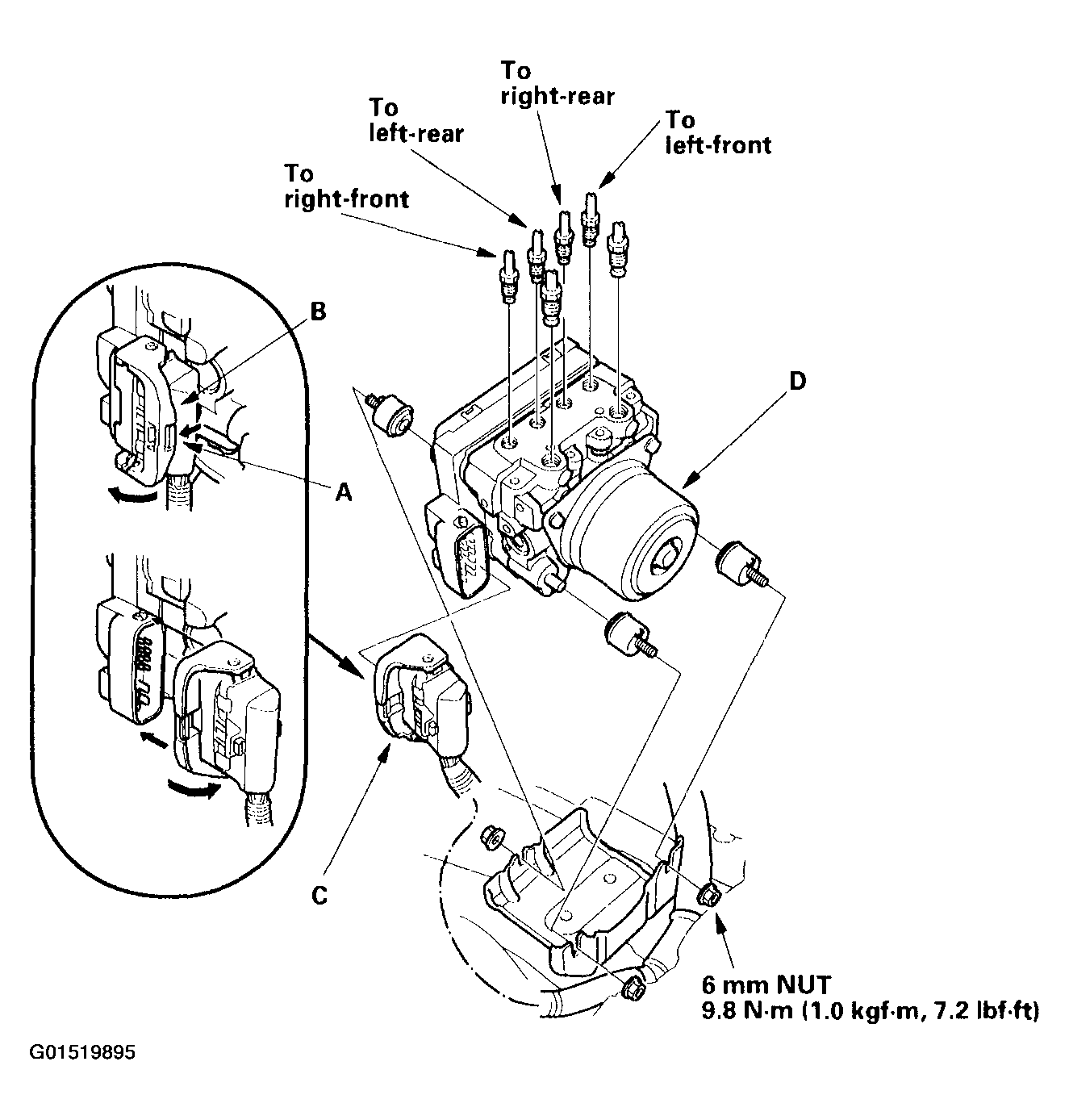 To
right-rear

To
left-rear

To
left-front

To
right-front

B

D

A

C

6 mm NUT
9.8 N·m (1.0 kgf·m, 7.2 lbf·ft)

G01519895