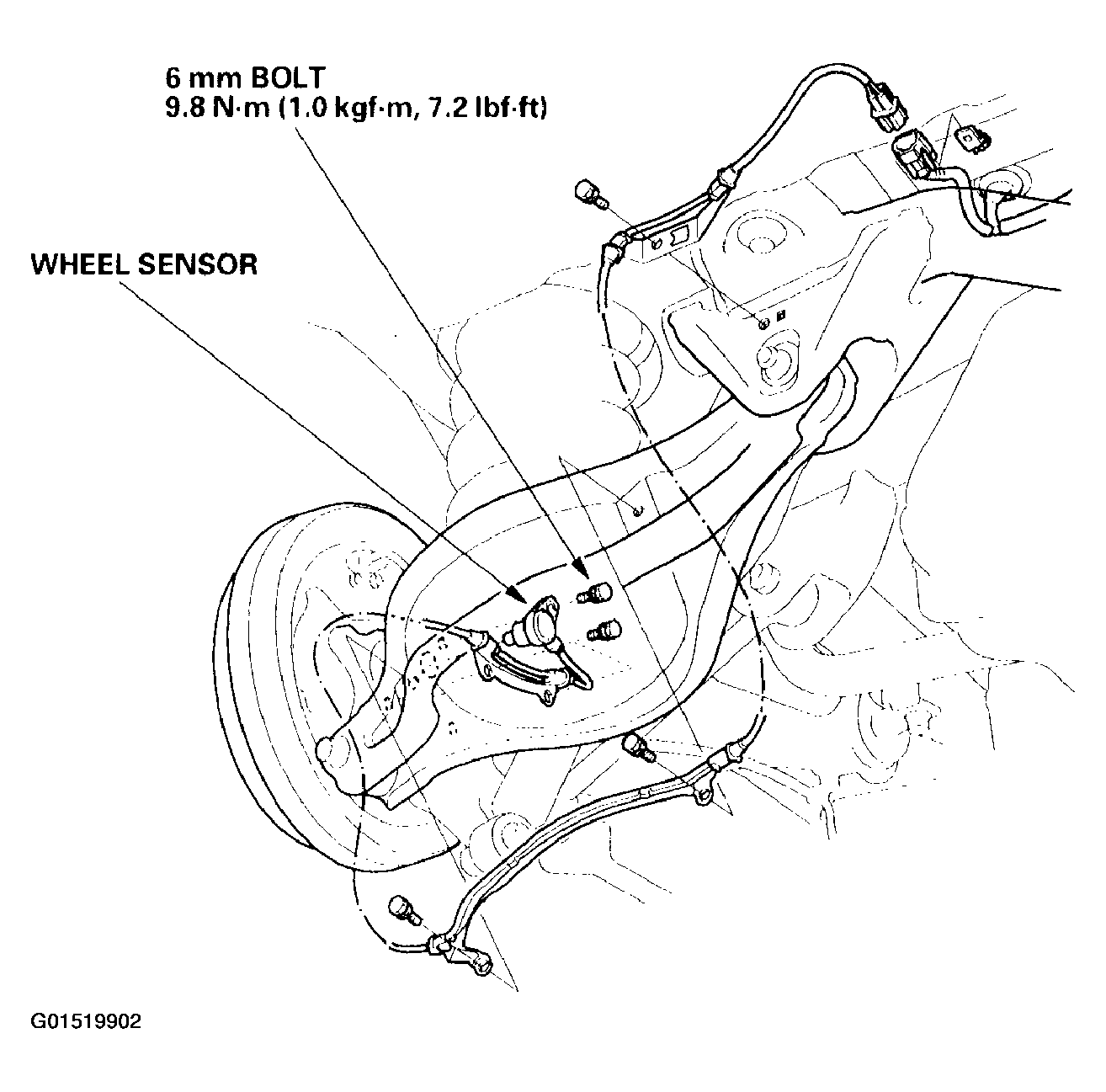 6 mm BOLT
9.8 N·m (1.0 kgf·m, 7.2 lbf·ft)

WHEEL SENSOR

G01519902