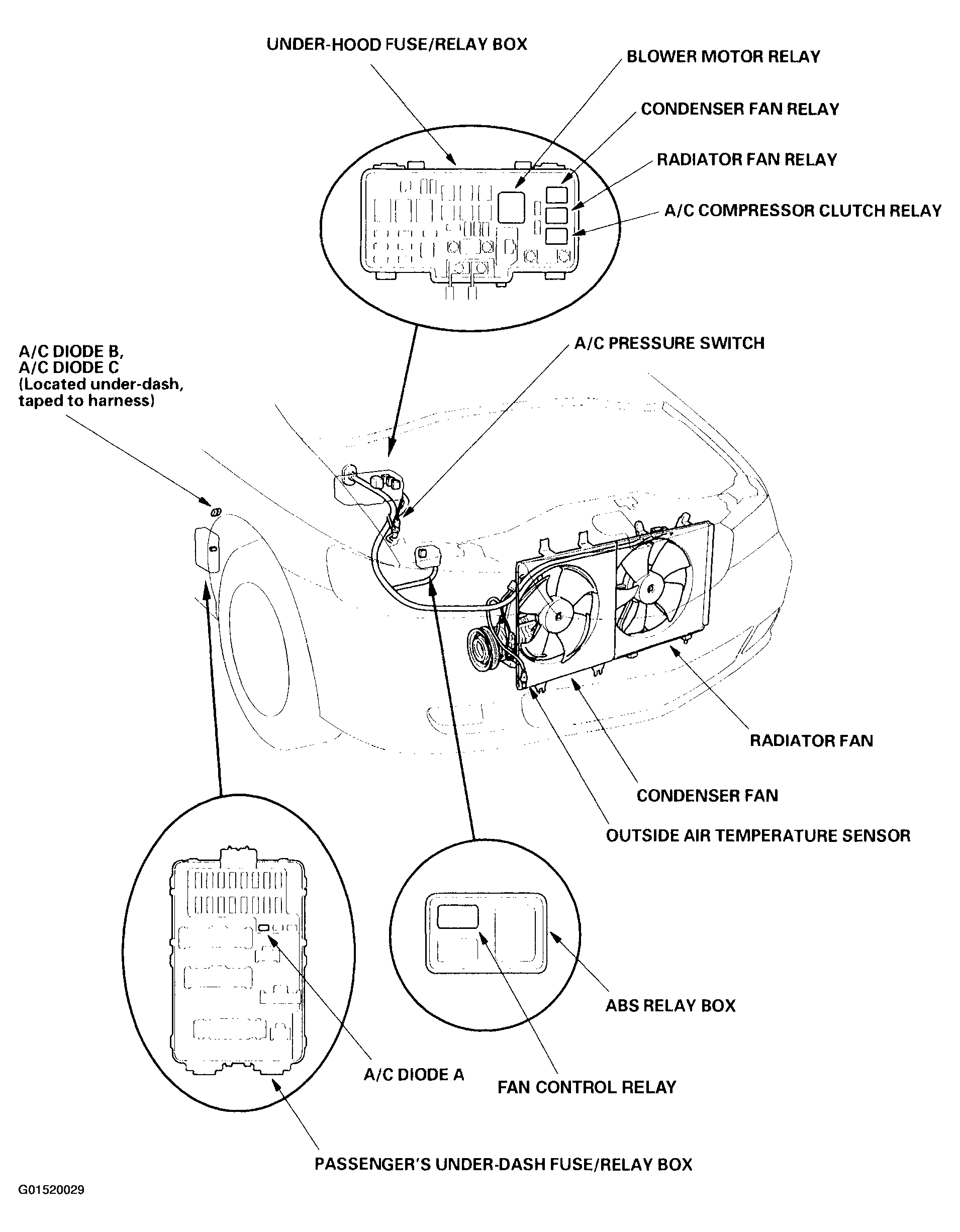 UNDER-HOOD FUSE/RELAY BOX

BLOWER MOTOR RELAY

CONDENSER FAN RELAY

RADIATOR FAN RELAY

A/C COMPRESSOR CLUTCH RELAY

A/C DIODE B,
A/C DIODE C
(Located under-dash, taped to harness)

A/C PRESSURE SWITCH

RADIATOR FAN

CONDENSER FAN

OUTSIDE AIR TEMPERATURE SENSOR

ABS RELAY BOX

A/C DIODE A

FAN CONTROL RELAY

PASSENGER'S UNDER-DASH FUSE/RELAY BOX

G01520029