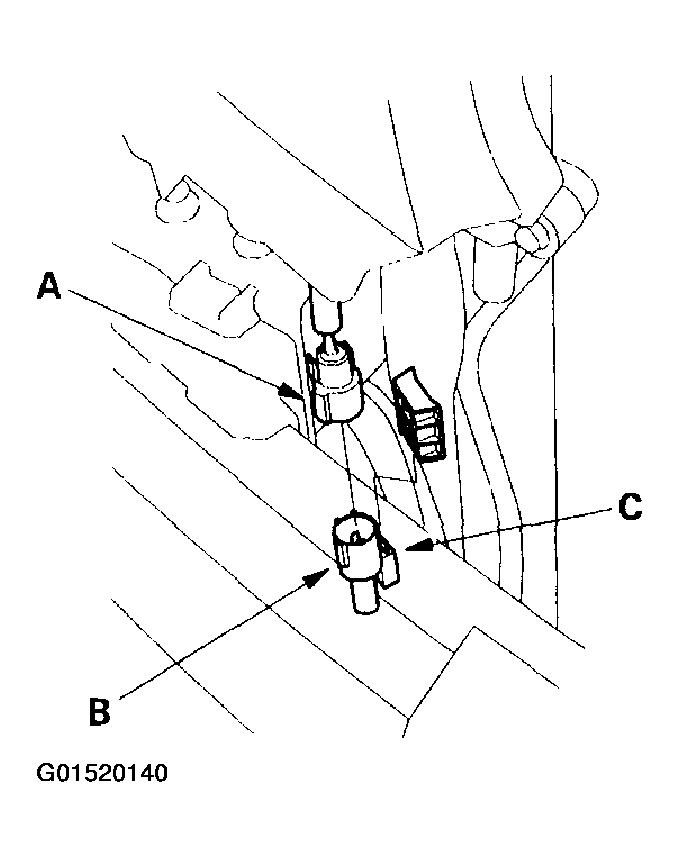 A

C

B

G01520140