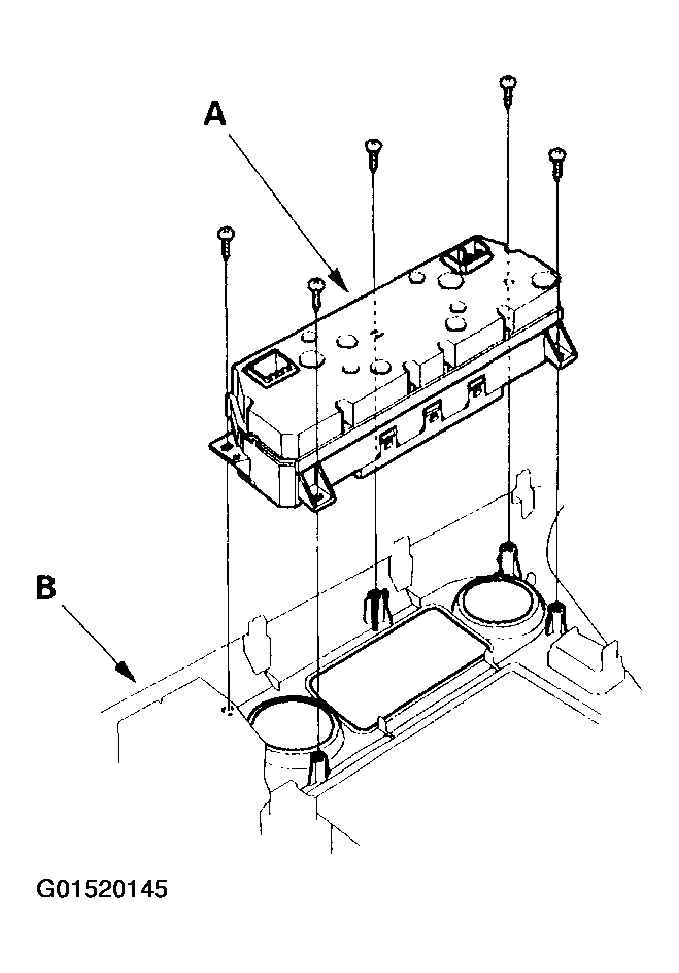 A

B

G01520145