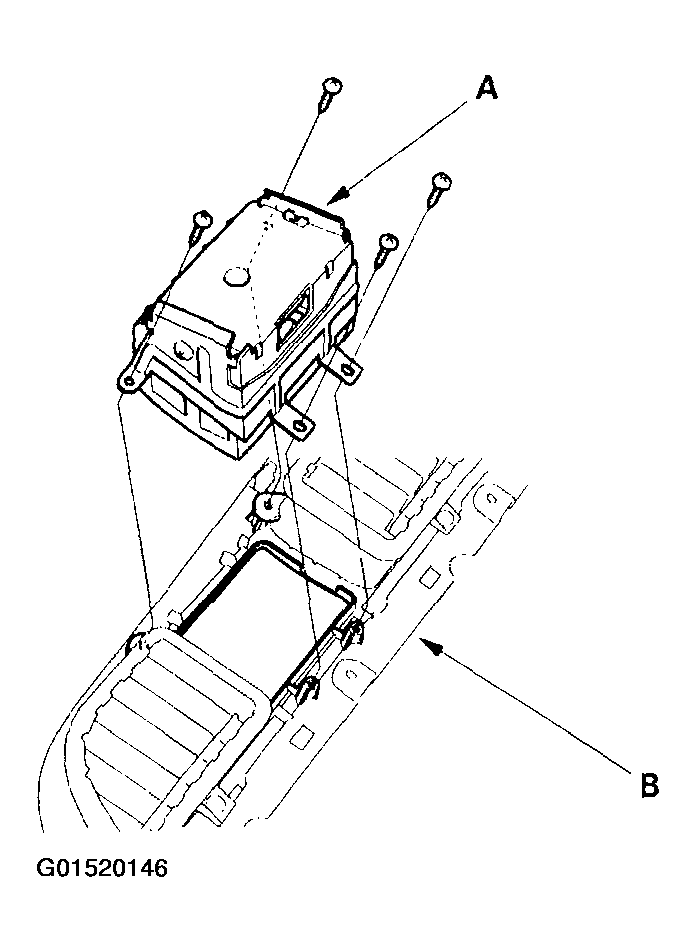 A

B

G01520146