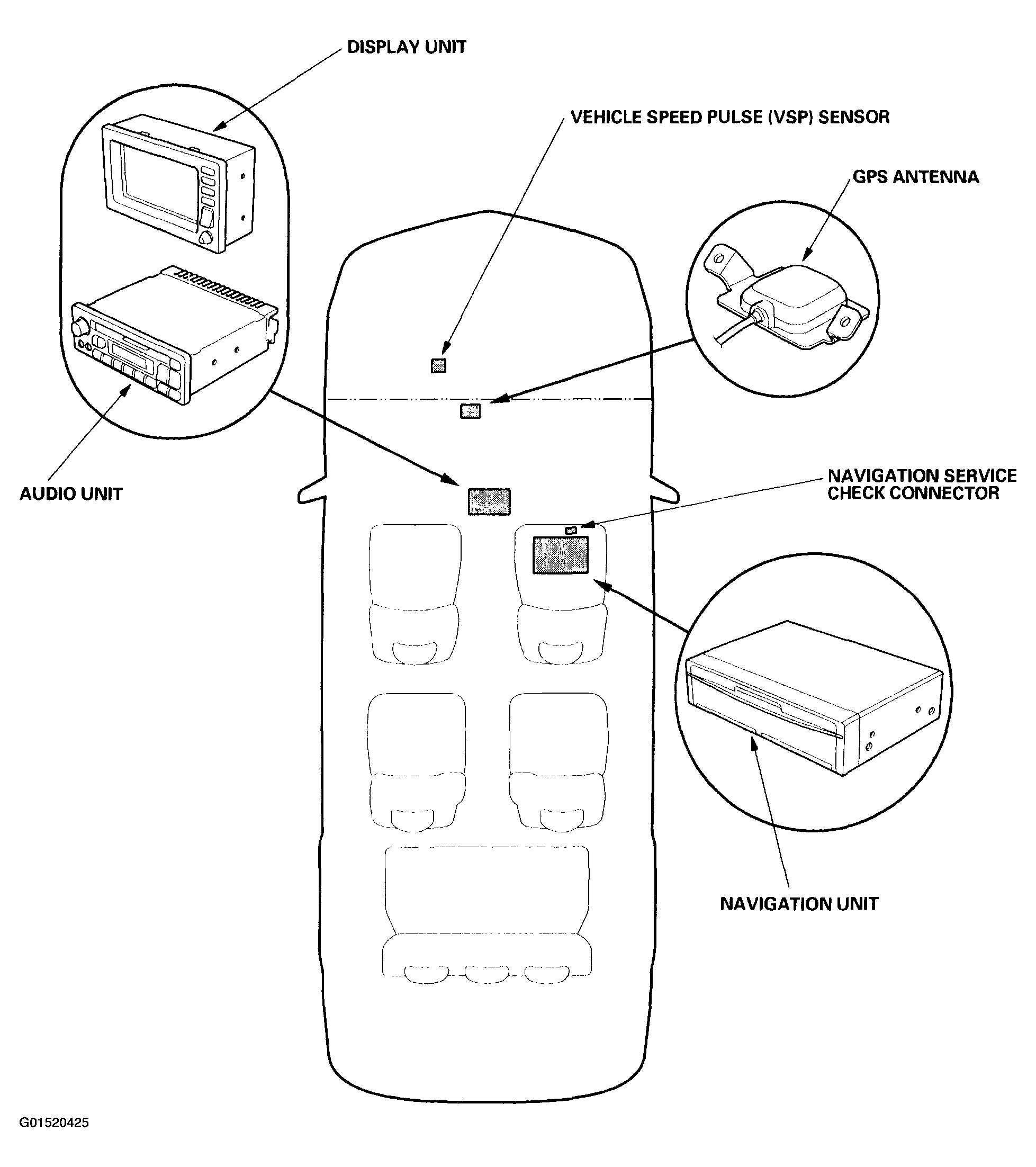 DISPLAY UNIT

VEHICLE SPEED PULSE (VSP) SENSOR

GPS ANTENNA

AUDIO UNIT

NAVIGATION SERVICE CHECK CONNECTOR

NAVIGATION UNIT

G01520425