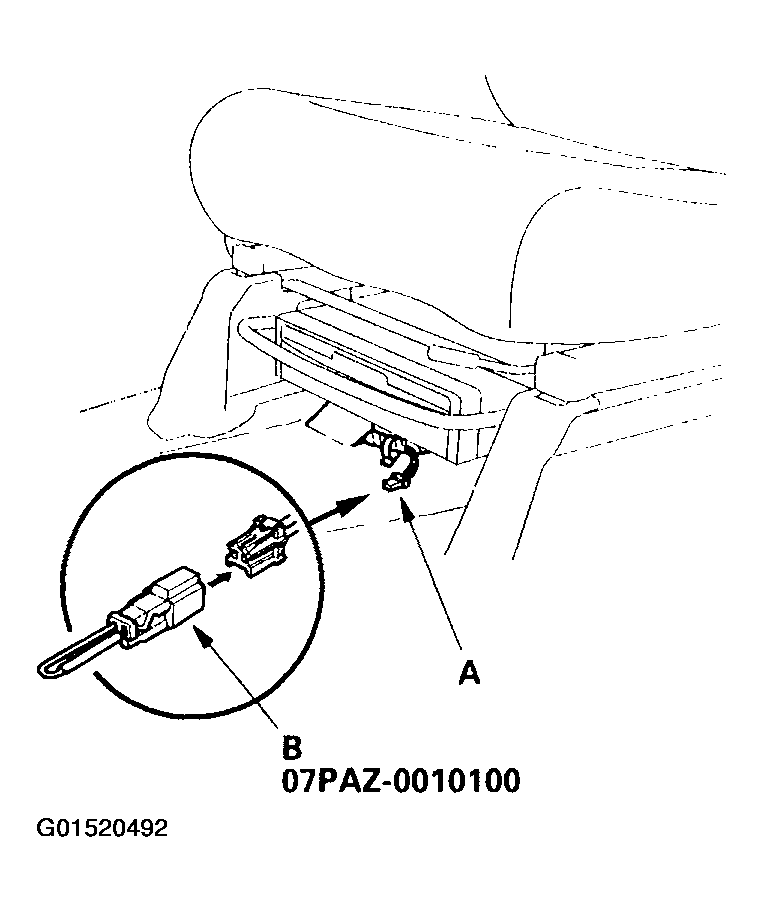 A

B
07PAZ-0010100

G01520492