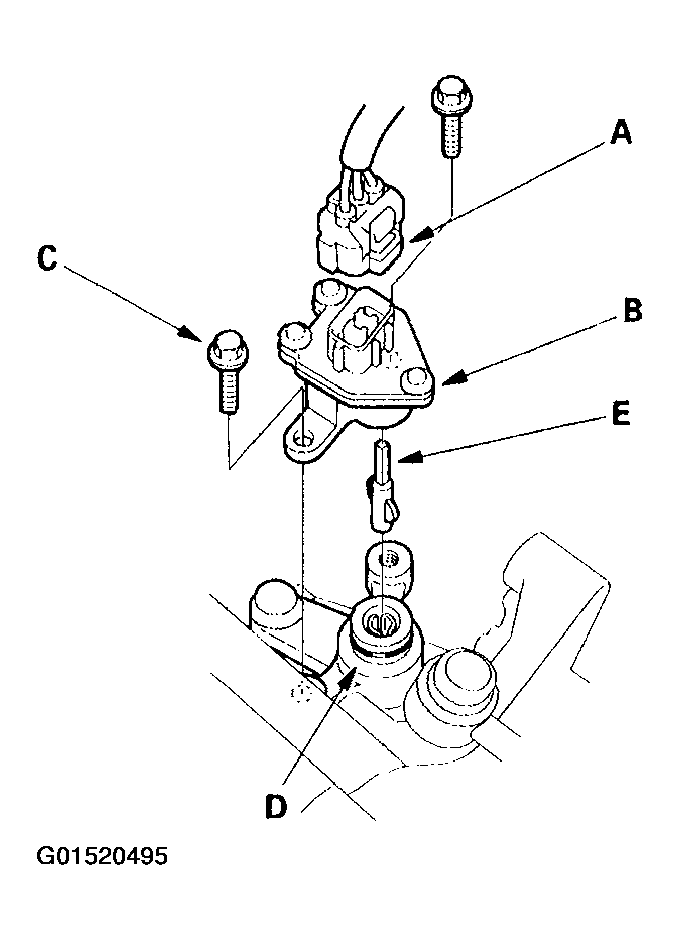 A

C

B

E

D

G01520495