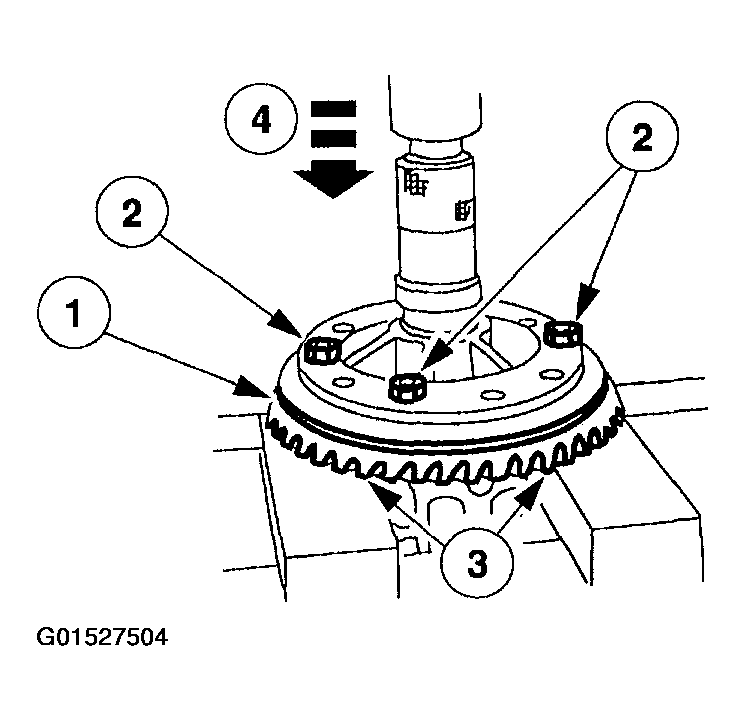 4
2
2
1
3
G01527504