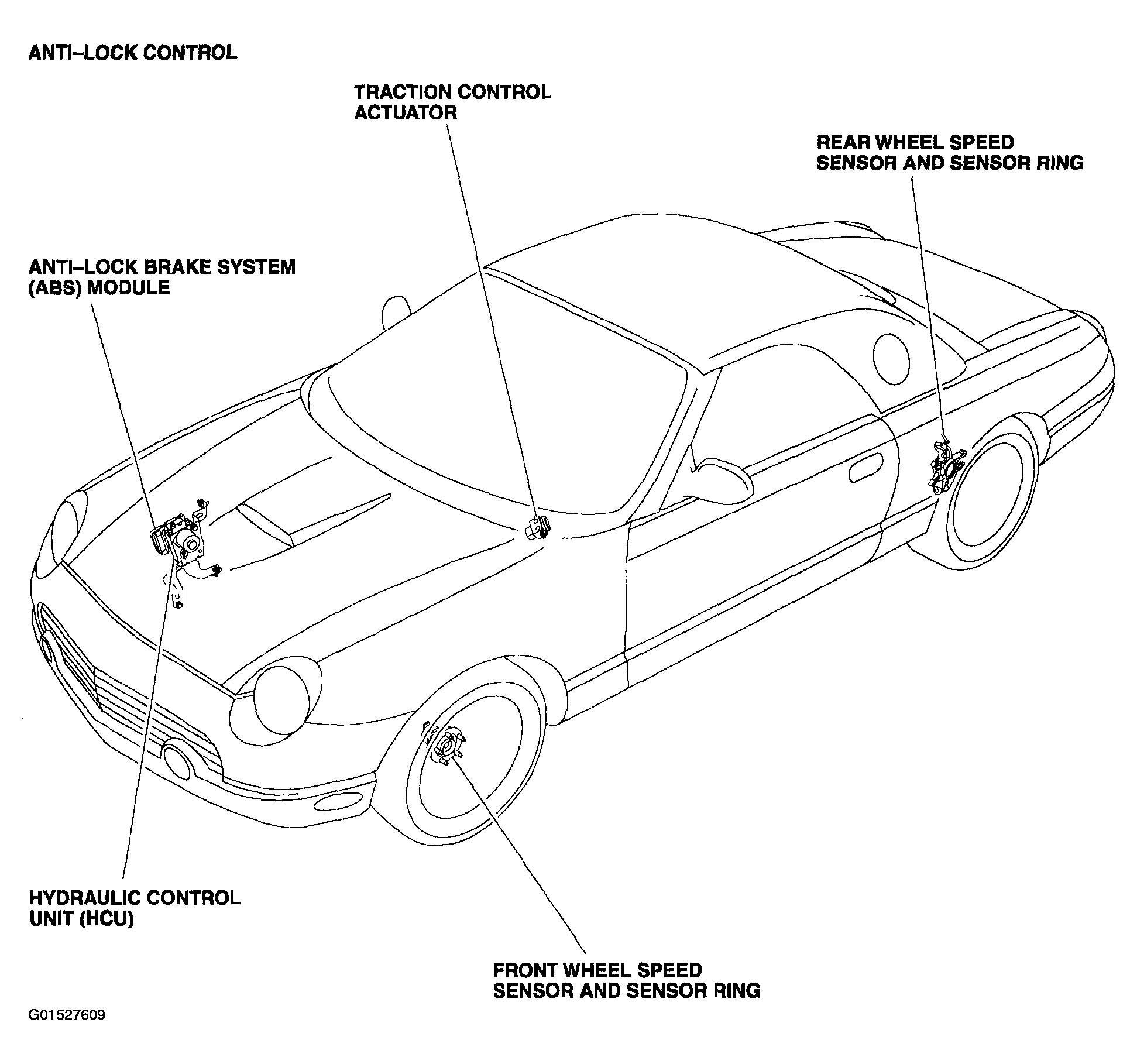 ANTI–LOCK CONTROL

TRACTION CONTROL ACTUATOR

REAR WHEEL SPEED SENSOR AND SENSOR RING

ANTI–LOCK BRAKE SYSTEM (ABS) MODULE

HYDRAULIC CONTROL UNIT (HCU)

FRONT WHEEL SPEED SENSOR AND SENSOR RING

G01527609