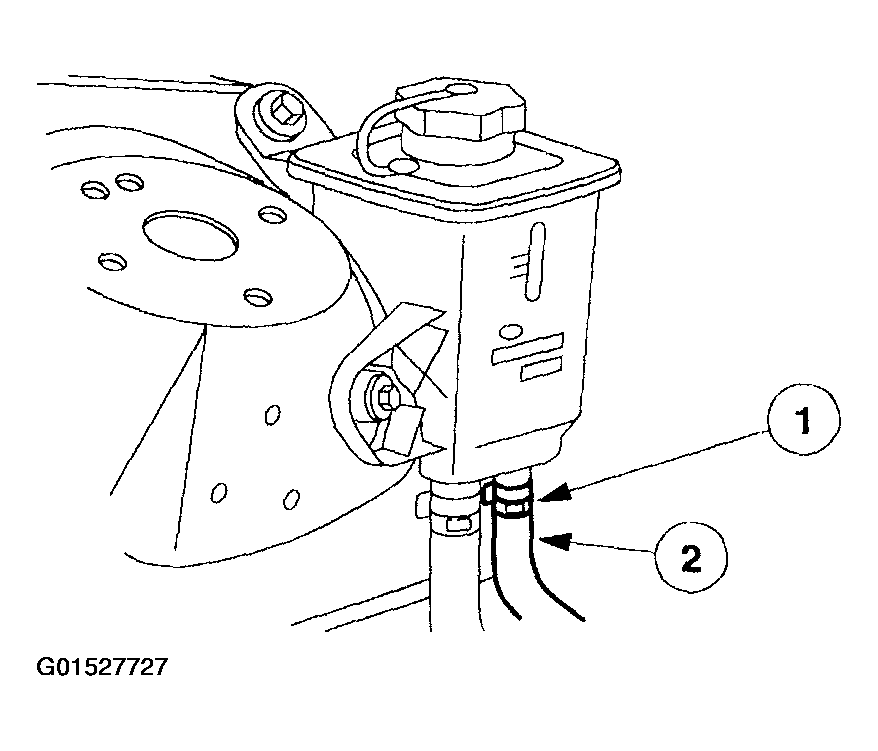 1

2

G01527727