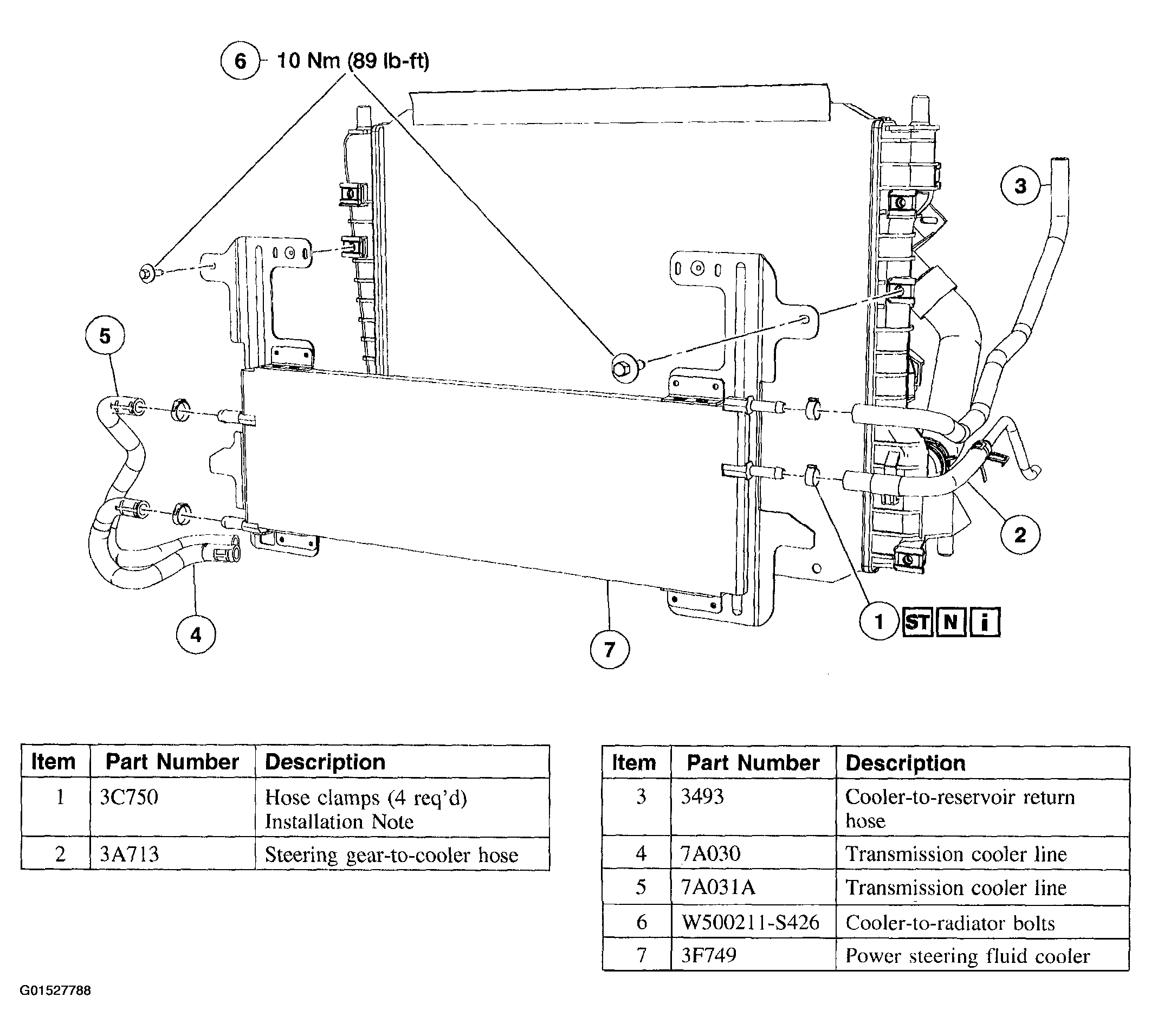 6 10 Nm (89 lb-ft)

3

5

2

4

7

1 ST N i

| Item | Part Number | Description |
|---|---|---|
| 1 | 3C750 | Hose clamps (4 req'd) Installation Note |
| 2 | 3A713 | Steering gear-to-cooler hose |

| Item | Part Number | Description |
|---|---|---|
| 3 | 3493 | Cooler-to-reservoir return hose |
| 4 | 7A030 | Transmission cooler line |
| 5 | 7A031A | Transmission cooler line |
| 6 | W500211-S426 | Cooler-to-radiator bolts |
| 7 | 3F749 | Power steering fluid cooler |

G01527788