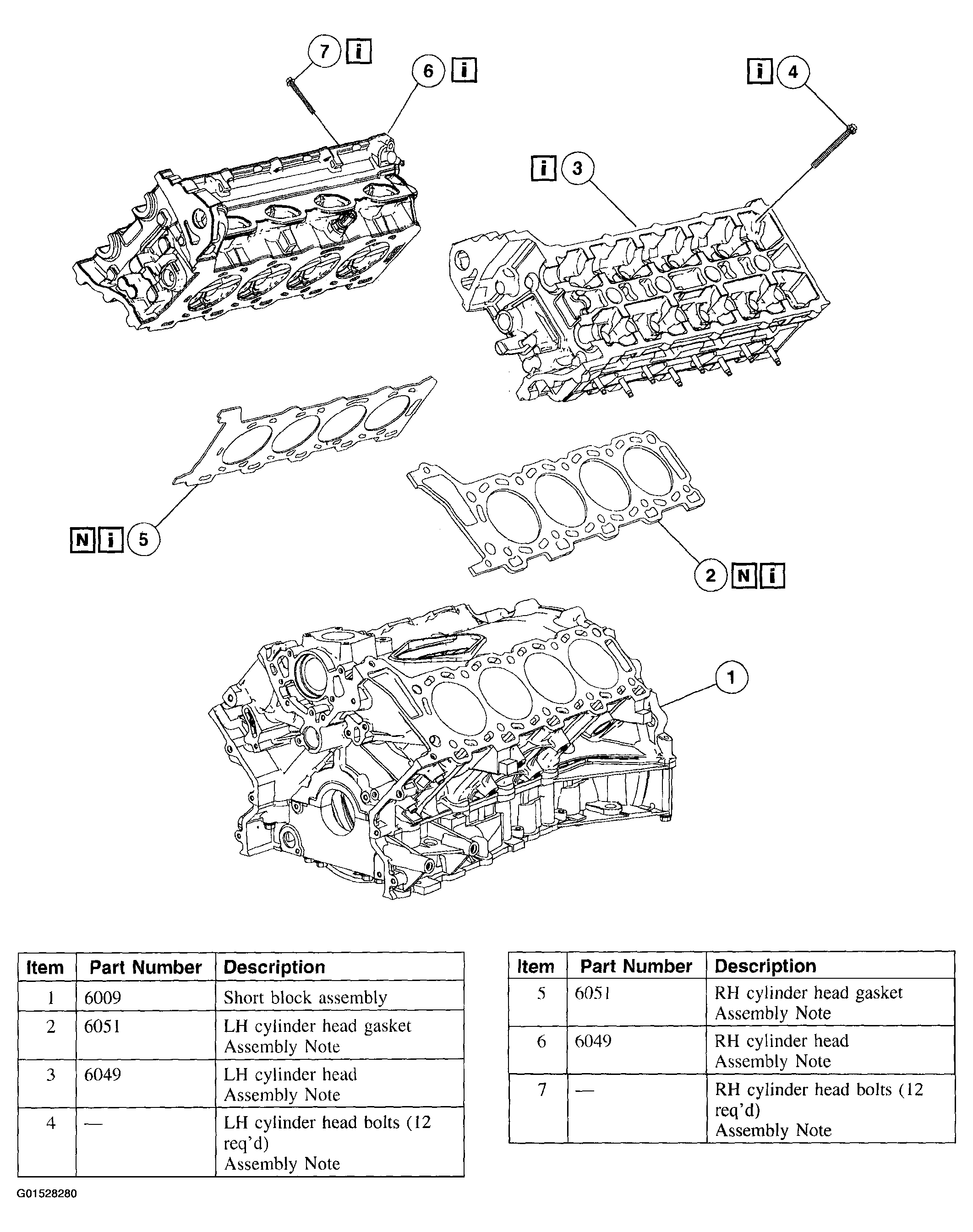 7 i
6 i
i 4
i 3
N i 5
2 N i
1

| Item | Part Number | Description |
|---|---|---|
| 1 | 6009 | Short block assembly |
| 2 | 6051 | LH cylinder head gasket Assembly Note |
| 3 | 6049 | LH cylinder head Assembly Note |
| 4 | — | LH cylinder head bolts (12 req'd) Assembly Note |

| Item | Part Number | Description |
|---|---|---|
| 5 | 6051 | RH cylinder head gasket Assembly Note |
| 6 | 6049 | RH cylinder head Assembly Note |
| 7 | — | RH cylinder head bolts (12 req'd) Assembly Note |

G01528280