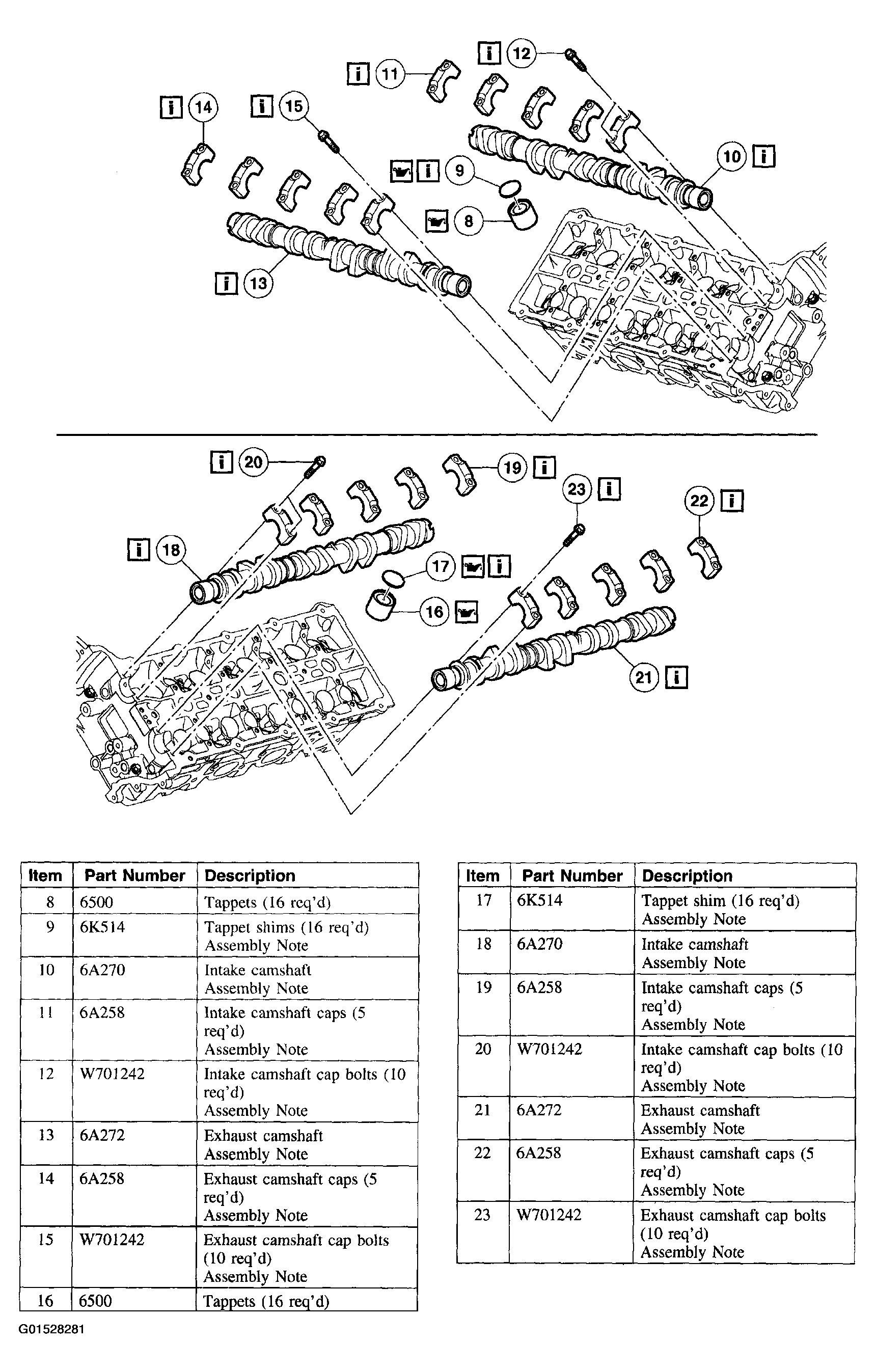 i 12
i 11
i 14
i 15
10 i
i 9
8
i 13

i 20
19 i
23 i
22 i
i 18
17 i
16
21 i

| Item | Part Number | Description |
|---|---|---|
| 8 | 6500 | Tappets (16 req'd) |
| 9 | 6K514 | Tappet shims (16 req'd) Assembly Note |
| 10 | 6A270 | Intake camshaft Assembly Note |
| 11 | 6A258 | Intake camshaft caps (5 req'd) Assembly Note |
| 12 | W701242 | Intake camshaft cap bolts (10 req'd) Assembly Note |
| 13 | 6A272 | Exhaust camshaft Assembly Note |
| 14 | 6A258 | Exhaust camshaft caps (5 req'd) Assembly Note |
| 15 | W701242 | Exhaust camshaft cap bolts (10 req'd) Assembly Note |
| 16 | 6500 | Tappets (16 req'd) |

| Item | Part Number | Description |
|---|---|---|
| 17 | 6K514 | Tappet shim (16 req'd) Assembly Note |
| 18 | 6A270 | Intake camshaft Assembly Note |
| 19 | 6A258 | Intake camshaft caps (5 req'd) Assembly Note |
| 20 | W701242 | Intake camshaft cap bolts (10 req'd) Assembly Note |
| 21 | 6A272 | Exhaust camshaft Assembly Note |
| 22 | 6A258 | Exhaust camshaft caps (5 req'd) Assembly Note |
| 23 | W701242 | Exhaust camshaft cap bolts (10 req'd) Assembly Note |

G01528281