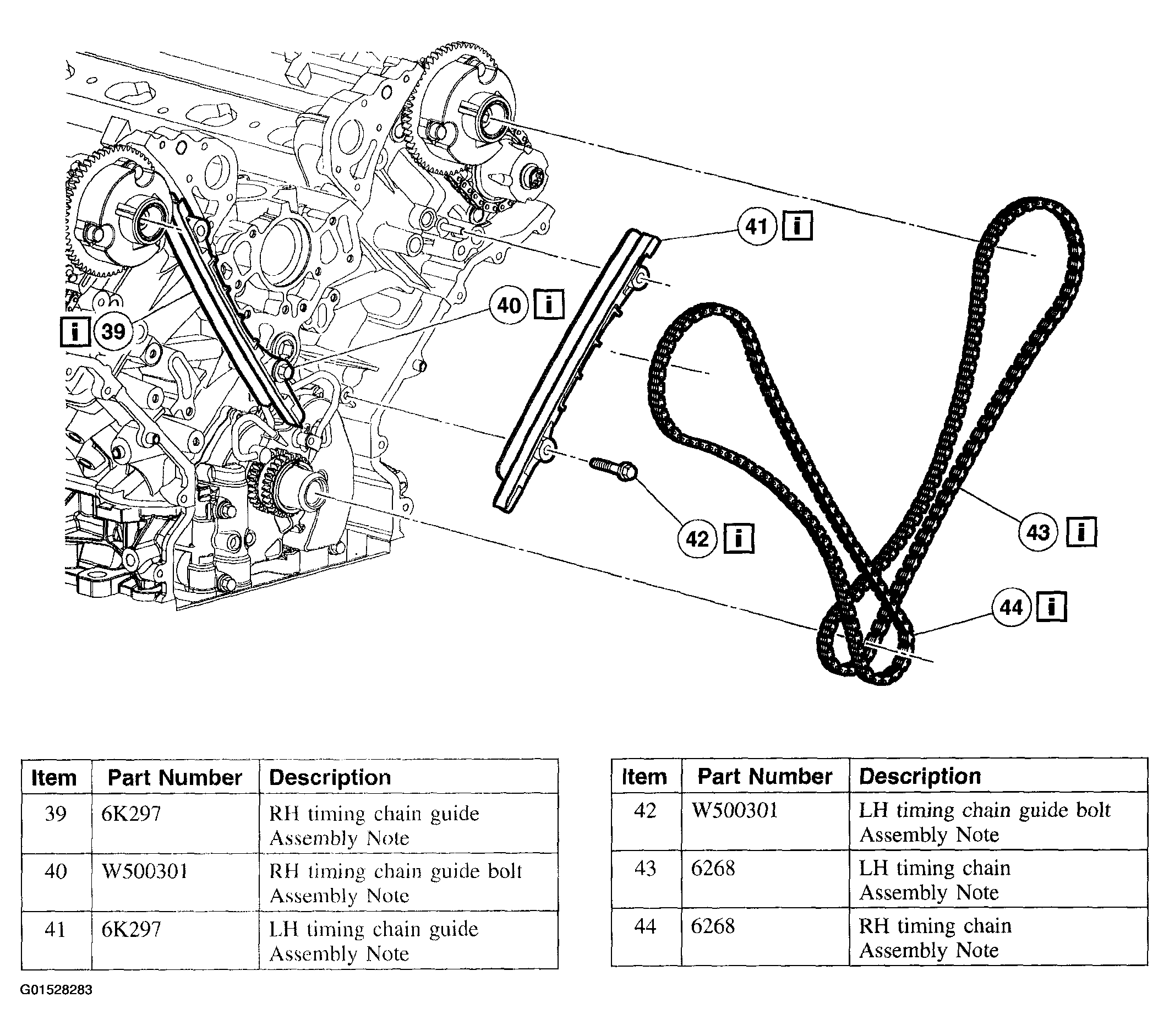 41 i

40 i

i 39

42 i

43 i

44 i

| Item | Part Number | Description |
|---|---|---|
| 39 | 6K297 | RH timing chain guide Assembly Note |
| 40 | W500301 | RH timing chain guide bolt Assembly Note |
| 41 | 6K297 | LH timing chain guide Assembly Note |

| Item | Part Number | Description |
|---|---|---|
| 42 | W500301 | LH timing chain guide bolt Assembly Note |
| 43 | 6268 | LH timing chain Assembly Note |
| 44 | 6268 | RH timing chain Assembly Note |

G01528283