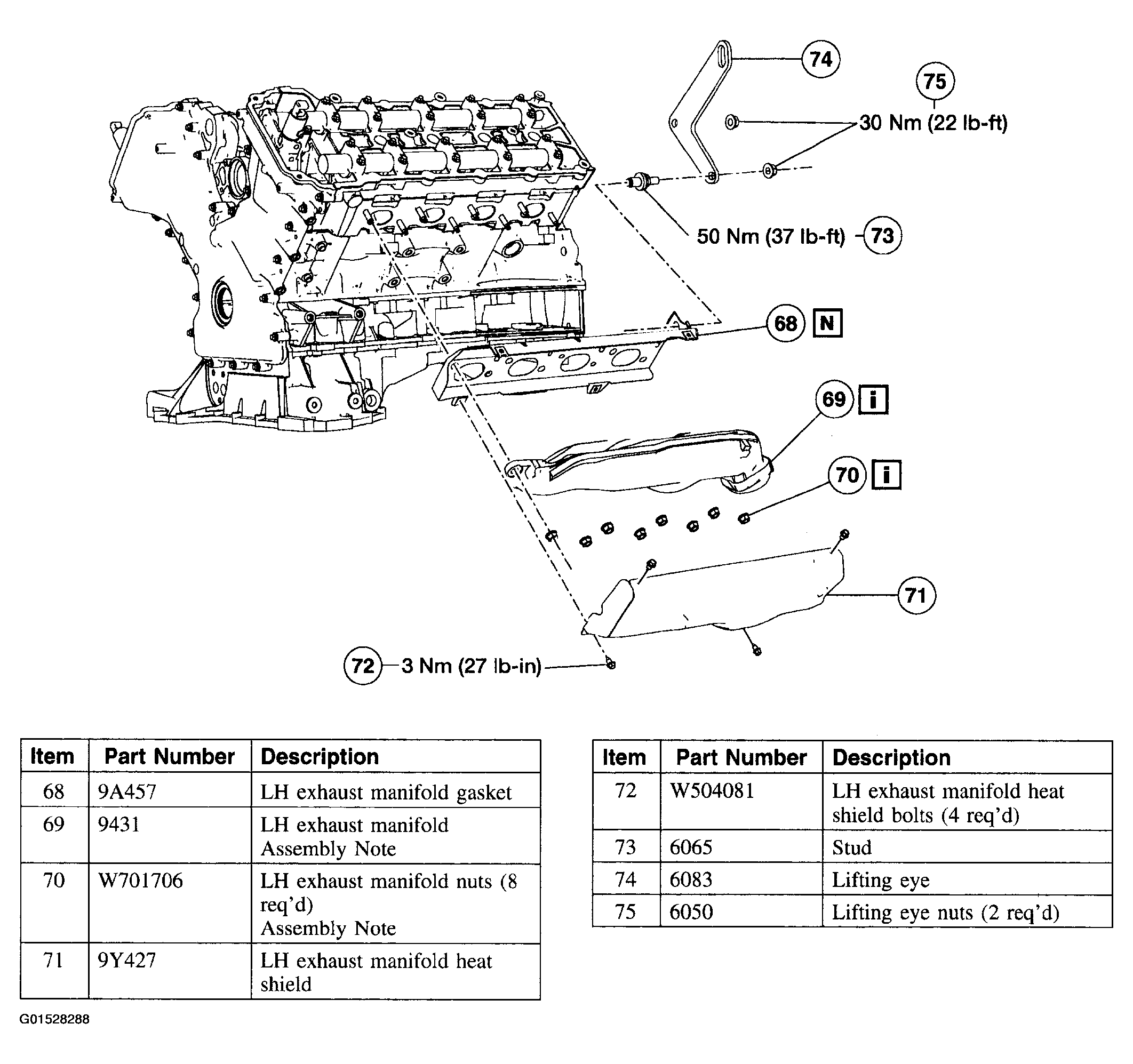 74

75

30 Nm (22 lb-ft)

50 Nm (37 lb-ft) 73

68 N

69 i

70 i

71

72 3 Nm (27 lb-in)

| Item | Part Number | Description |
|---|---|---|
| 68 | 9A457 | LH exhaust manifold gasket |
| 69 | 9431 | LH exhaust manifold Assembly Note |
| 70 | W701706 | LH exhaust manifold nuts (8 req'd) Assembly Note |
| 71 | 9Y427 | LH exhaust manifold heat shield |

| Item | Part Number | Description |
|---|---|---|
| 72 | W504081 | LH exhaust manifold heat shield bolts (4 req'd) |
| 73 | 6065 | Stud |
| 74 | 6083 | Lifting eye |
| 75 | 6050 | Lifting eye nuts (2 req'd) |

G01528288