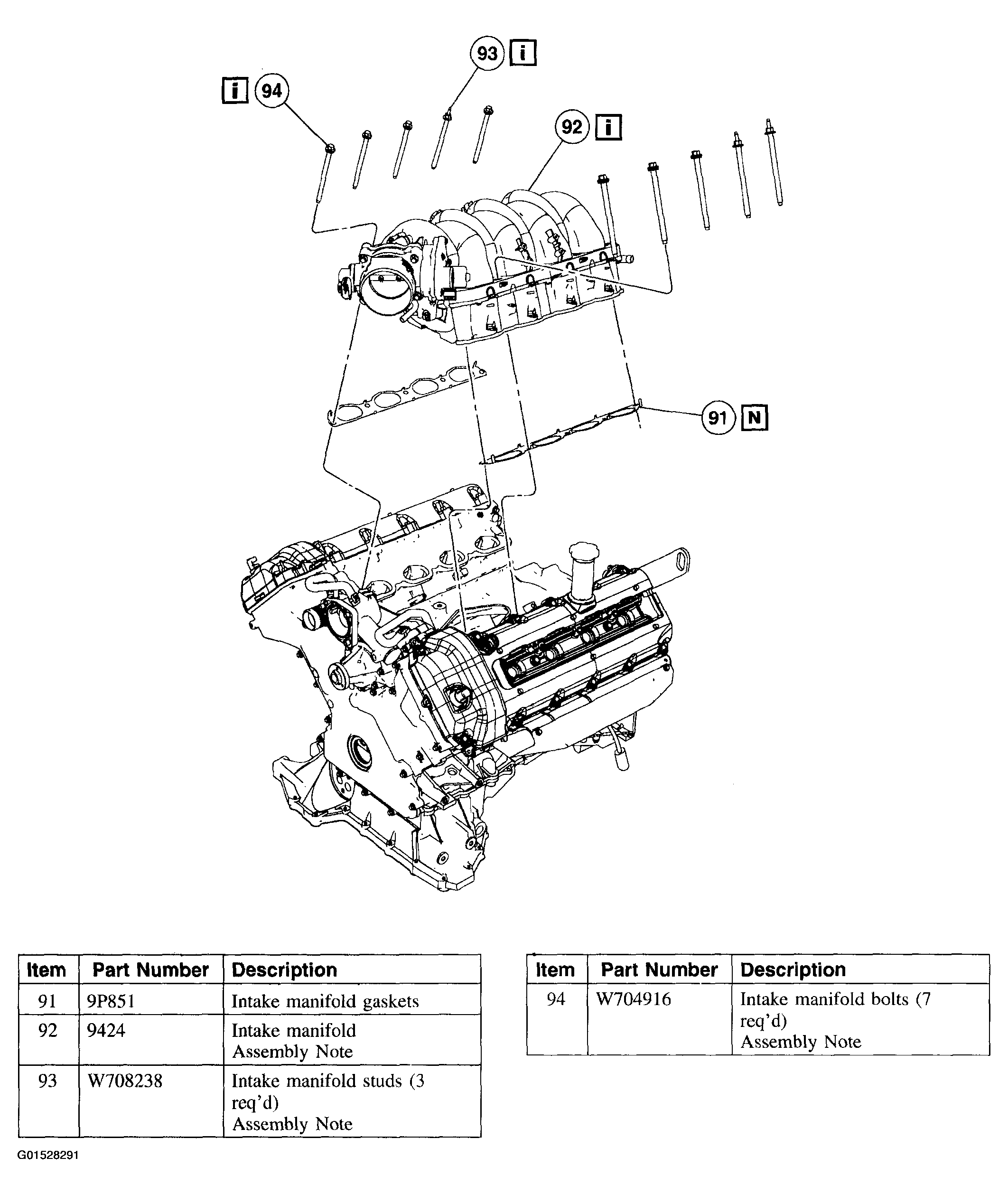 93 i

i 94

92 i

91 N

| Item | Part Number | Description |
|---|---|---|
| 91 | 9P851 | Intake manifold gaskets |
| 92 | 9424 | Intake manifold Assembly Note |
| 93 | W708238 | Intake manifold studs (3 req'd) Assembly Note |

| Item | Part Number | Description |
|---|---|---|
| 94 | W704916 | Intake manifold bolts (7 req'd) Assembly Note |

G01528291