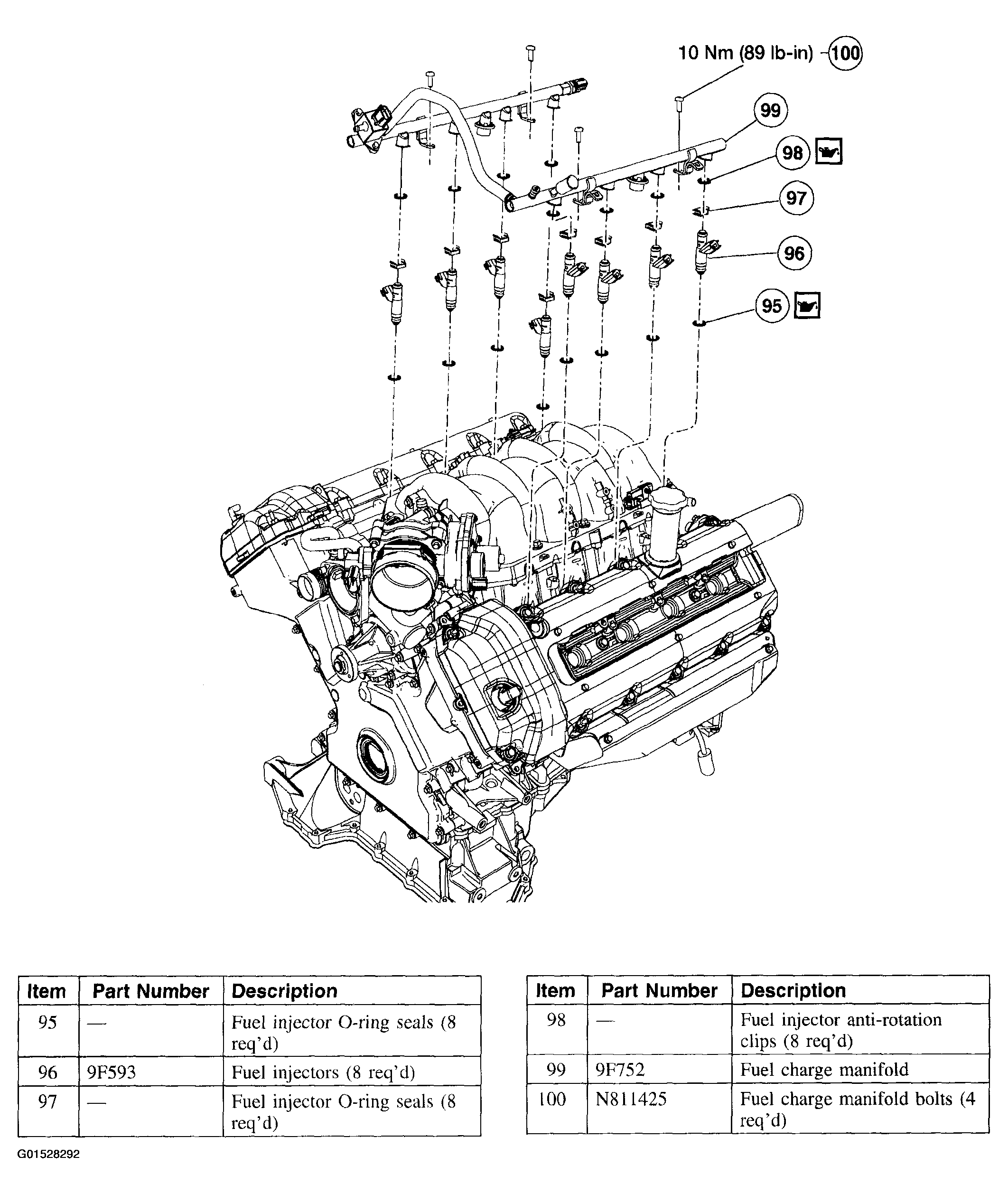 10 Nm (89 lb-in) 100

99

98

97

96

95

| Item | Part Number | Description |
|---|---|---|
| 95 | — | Fuel injector O-ring seals (8 req'd) |
| 96 | 9F593 | Fuel injectors (8 req'd) |
| 97 | — | Fuel injector O-ring seals (8 req'd) |

| Item | Part Number | Description |
|---|---|---|
| 98 | — | Fuel injector anti-rotation clips (8 req'd) |
| 99 | 9F752 | Fuel charge manifold |
| 100 | N811425 | Fuel charge manifold bolts (4 req'd) |

G01528292