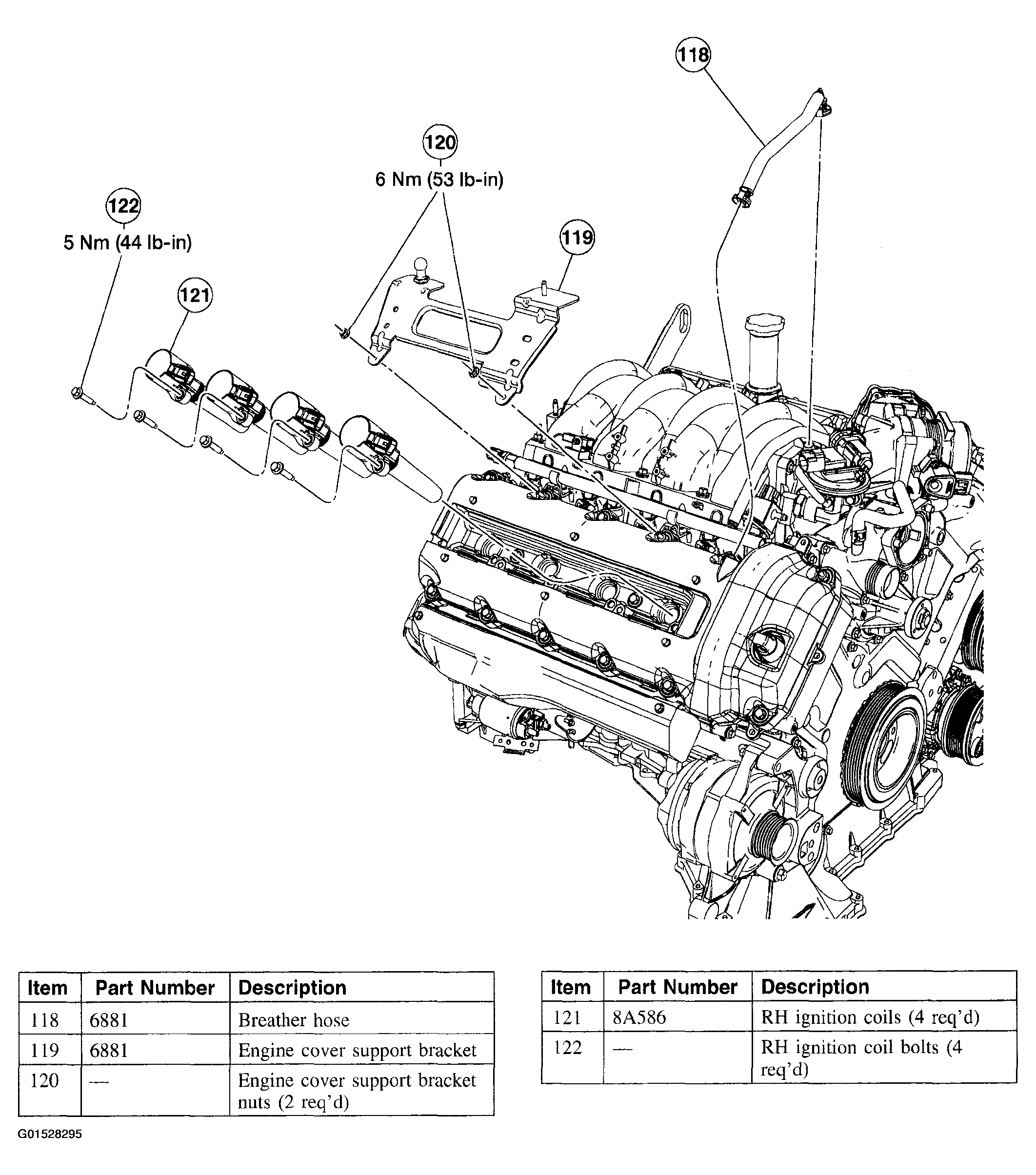 118

120

6 Nm (53 lb-in)

122

5 Nm (44 lb-in)

119

121

| Item | Part Number | Description |
|---|---|---|
| 118 | 6881 | Breather hose |
| 119 | 6881 | Engine cover support bracket |
| 120 | — | Engine cover support bracket nuts (2 req'd) |

| Item | Part Number | Description |
|---|---|---|
| 121 | 8A586 | RH ignition coils (4 req'd) |
| 122 | — | RH ignition coil bolts (4 req'd) |

G01528295