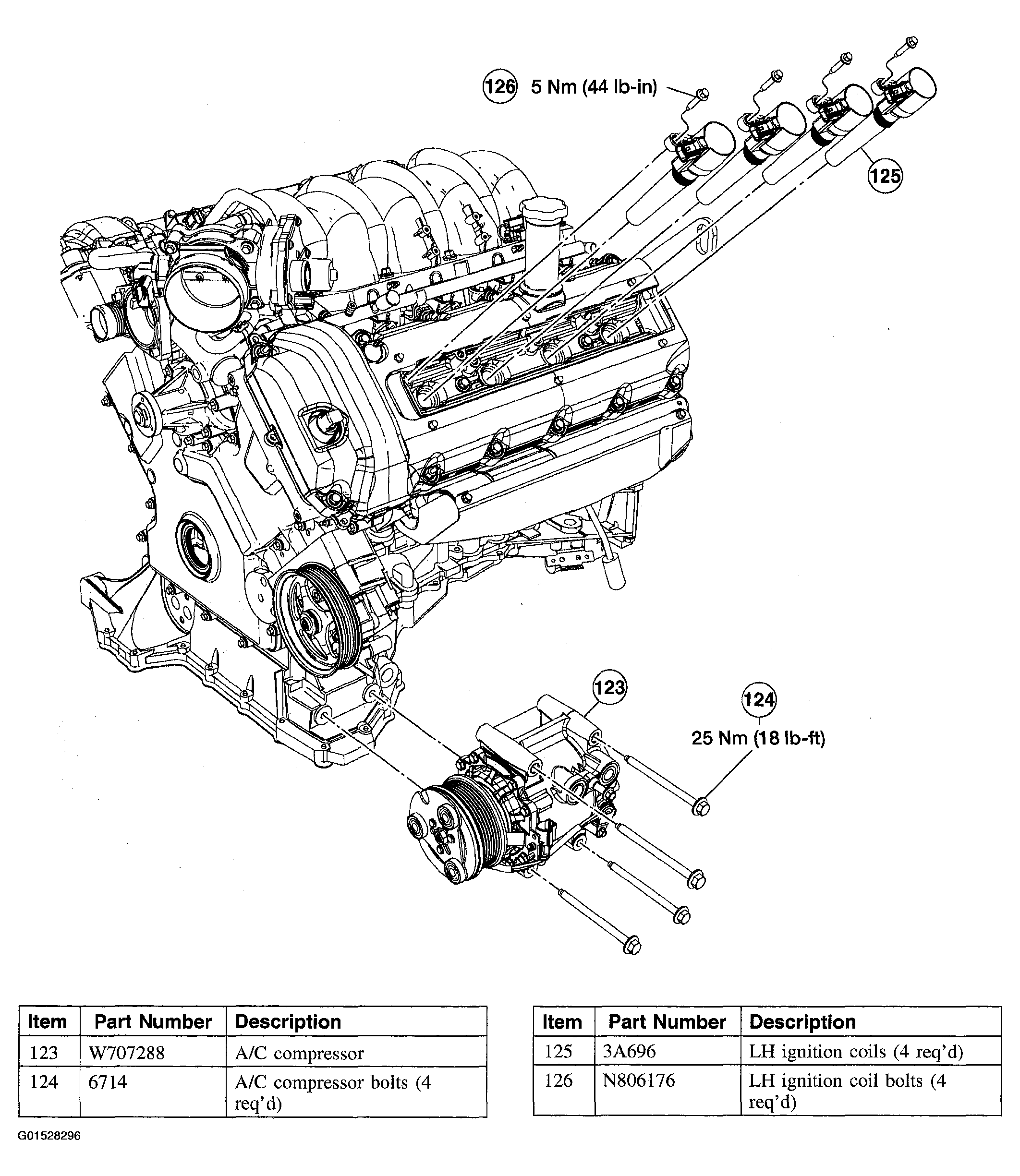 126 5 Nm (44 lb-in)

125

123

124

25 Nm (18 lb-ft)

| Item | Part Number | Description |
|---|---|---|
| 123 | W707288 | A/C compressor |
| 124 | 6714 | A/C compressor bolts (4 req'd) |

| Item | Part Number | Description |
|---|---|---|
| 125 | 3A696 | LH ignition coils (4 req'd) |
| 126 | N806176 | LH ignition coil bolts (4 req'd) |

G01528296