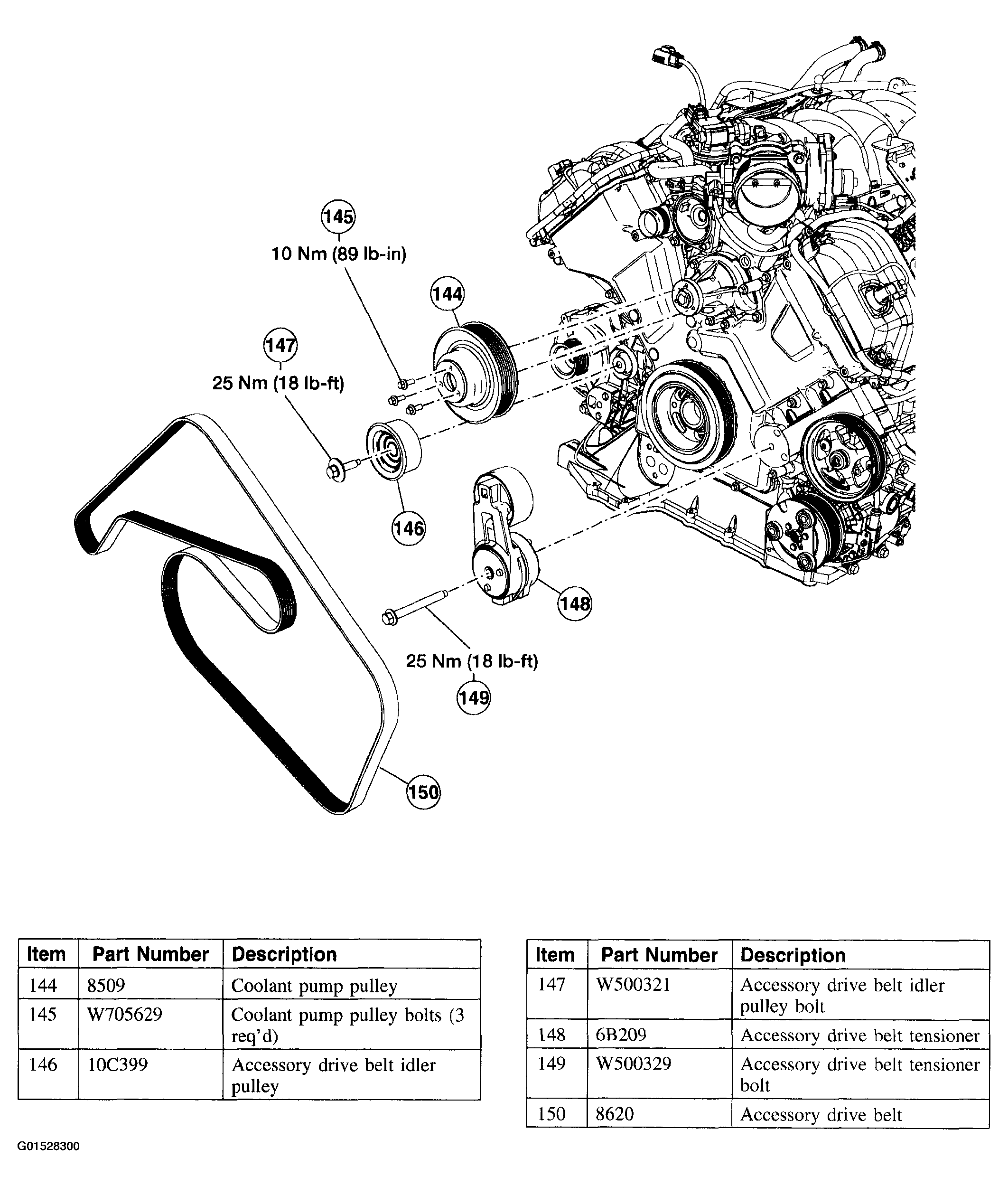 145
10 Nm (89 lb-in)

144

147
25 Nm (18 lb-ft)

146

148

25 Nm (18 lb-ft)
149

150

| Item | Part Number | Description |
|---|---|---|
| 144 | 8509 | Coolant pump pulley |
| 145 | W705629 | Coolant pump pulley bolts (3 req'd) |
| 146 | 10C399 | Accessory drive belt idler pulley |

| Item | Part Number | Description |
|---|---|---|
| 147 | W500321 | Accessory drive belt idler pulley bolt |
| 148 | 6B209 | Accessory drive belt tensioner |
| 149 | W500329 | Accessory drive belt tensioner bolt |
| 150 | 8620 | Accessory drive belt |

G01528300