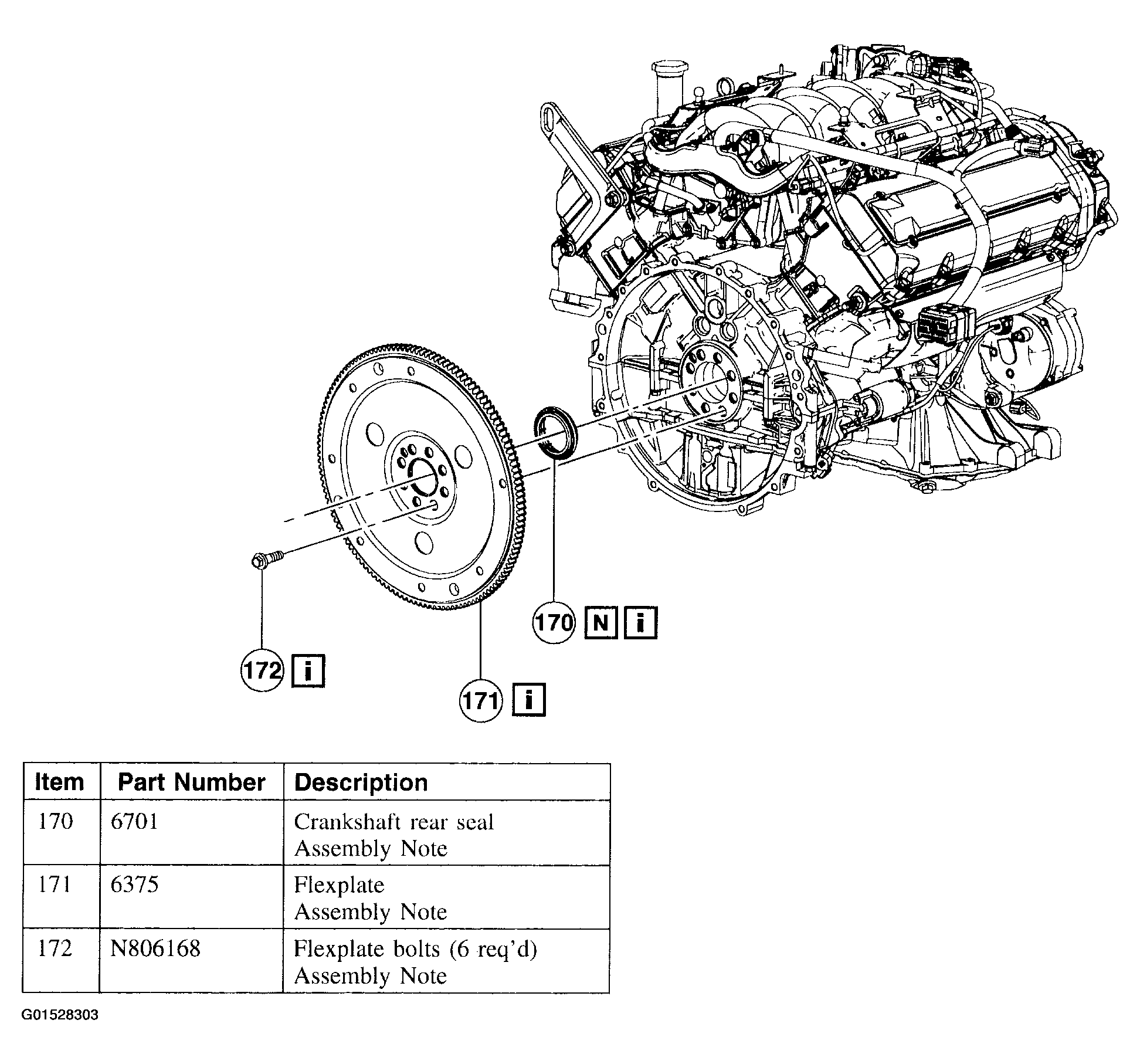 170 N i

172 i

171 i

| Item | Part Number | Description |
|---|---|---|
| 170 | 6701 | Crankshaft rear seal Assembly Note |
| 171 | 6375 | Flexplate Assembly Note |
| 172 | N806168 | Flexplate bolts (6 req'd) Assembly Note |

G01528303