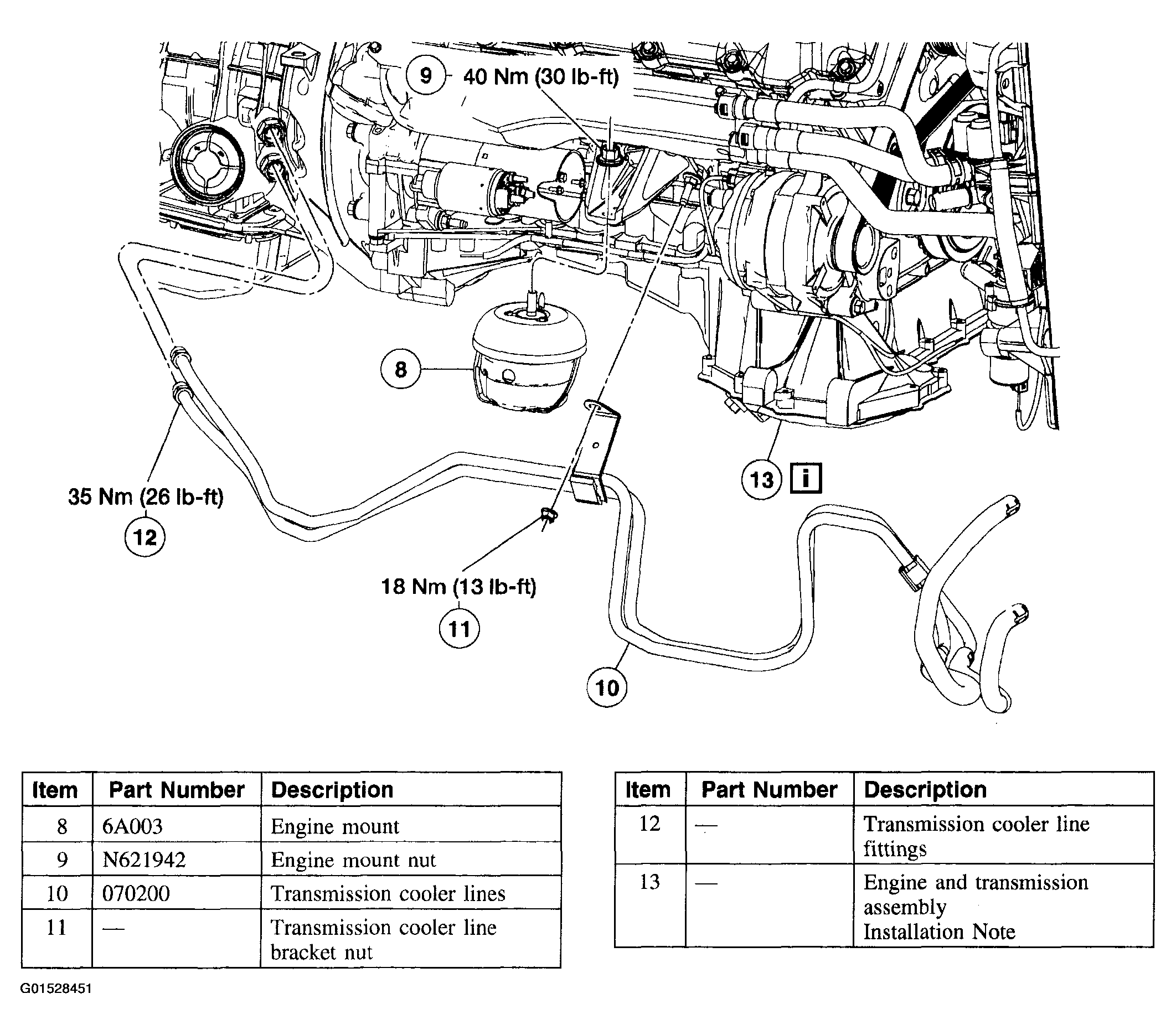 9 40 Nm (30 lb-ft)

8

13 i

35 Nm (26 lb-ft)
12

18 Nm (13 lb-ft)
11

10

| Item | Part Number | Description |
|---|---|---|
| 8 | 6A003 | Engine mount |
| 9 | N621942 | Engine mount nut |
| 10 | 070200 | Transmission cooler lines |
| 11 | — | Transmission cooler line bracket nut |

| Item | Part Number | Description |
|---|---|---|
| 12 | — | Transmission cooler line fittings |
| 13 | — | Engine and transmission assembly Installation Note |

G01528451