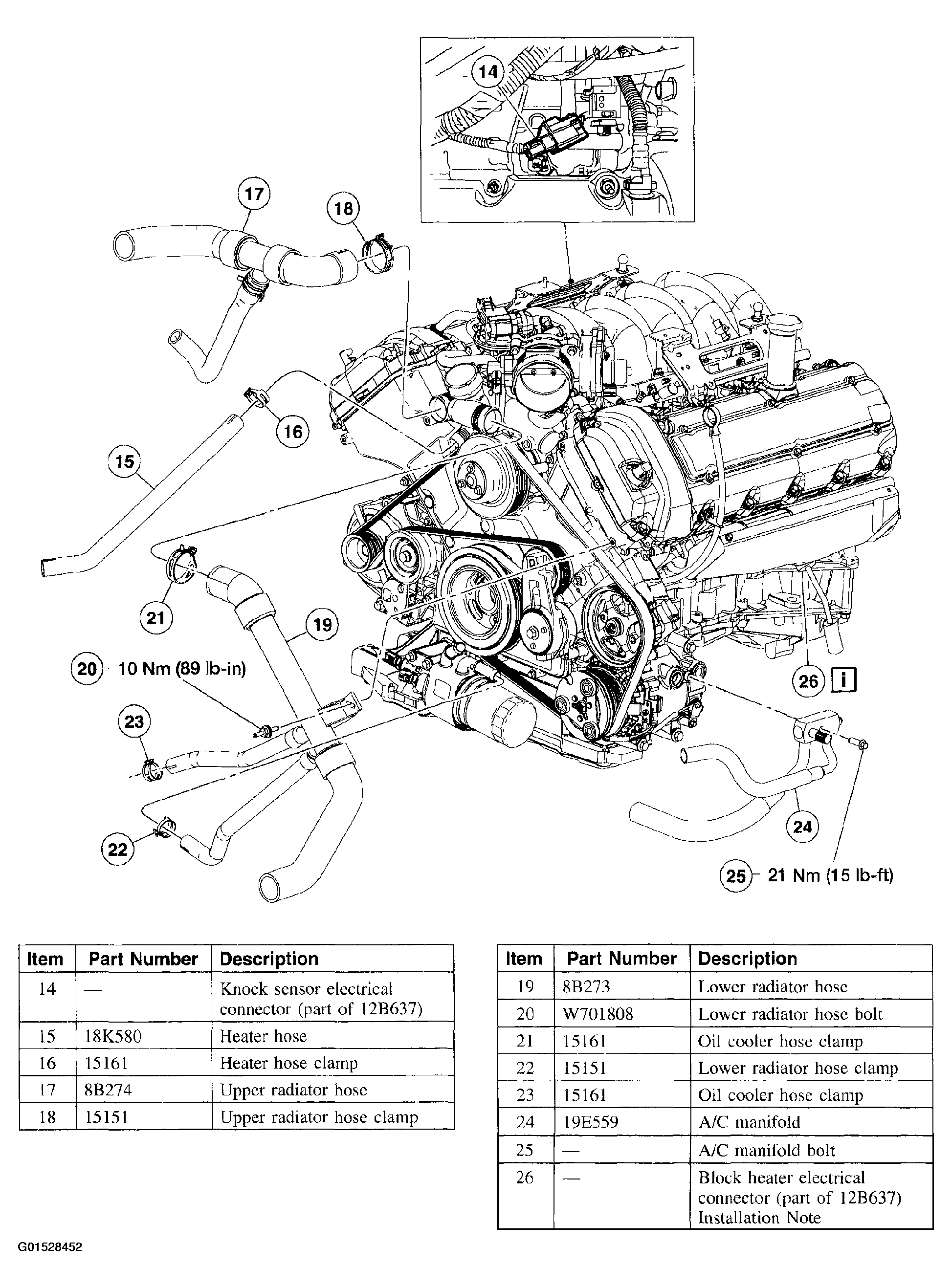 14

17

18

16

15

21

19

20 10 Nm (89 lb-in)

23

22

26 i

24

25 21 Nm (15 lb-ft)

| Item | Part Number | Description |
|---|---|---|
| 14 | — | Knock sensor electrical connector (part of 12B637) |
| 15 | 18K580 | Heater hose |
| 16 | 15161 | Heater hose clamp |
| 17 | 8B274 | Upper radiator hose |
| 18 | 15151 | Upper radiator hose clamp |

| Item | Part Number | Description |
|---|---|---|
| 19 | 8B273 | Lower radiator hose |
| 20 | W701808 | Lower radiator hose bolt |
| 21 | 15161 | Oil cooler hose clamp |
| 22 | 15151 | Lower radiator hose clamp |
| 23 | 15161 | Oil cooler hose clamp |
| 24 | 19E559 | A/C manifold |
| 25 | — | A/C manifold bolt |
| 26 | — | Block heater electrical connector (part of 12B637) Installation Note |

G01528452