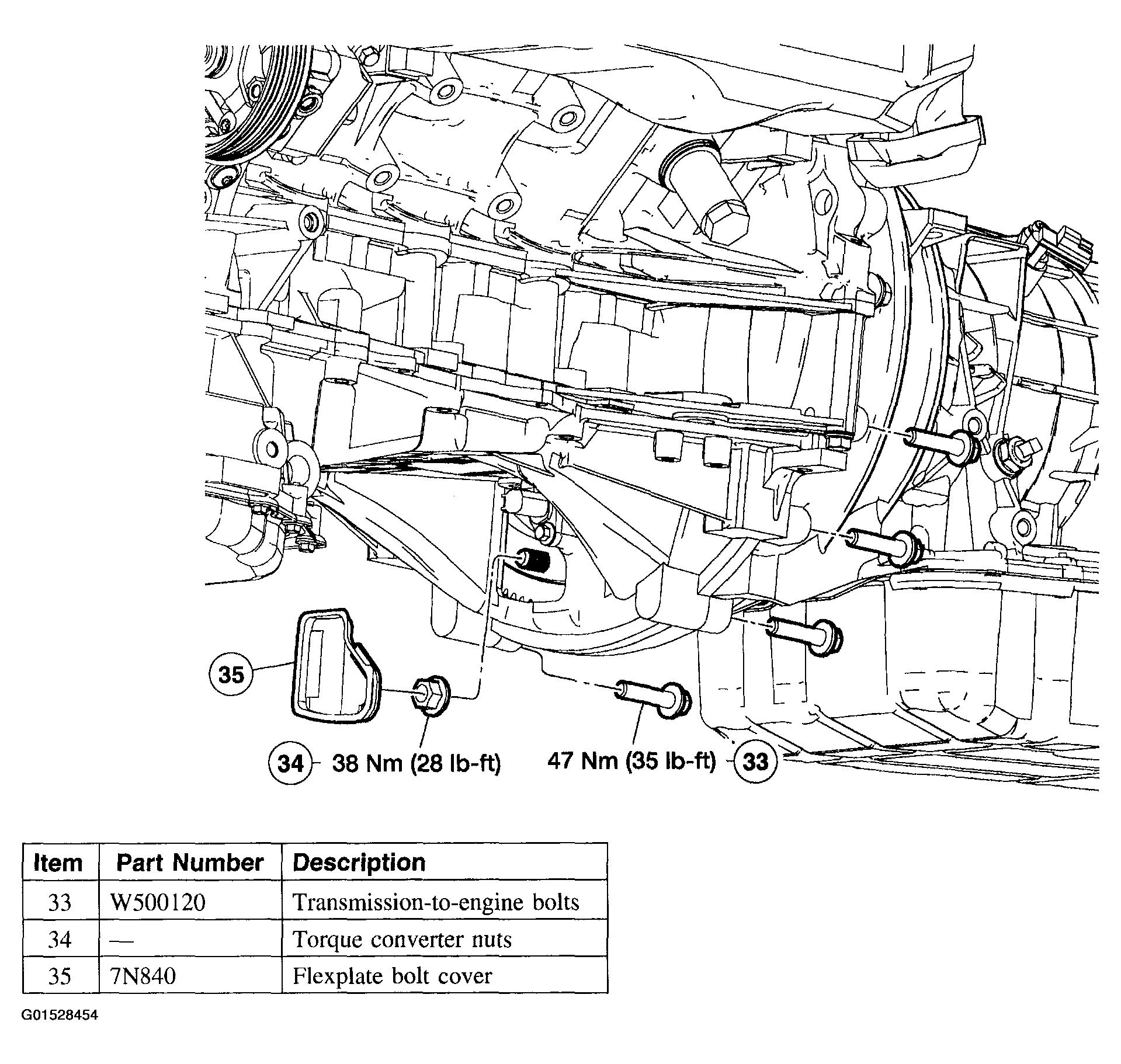 35

34 38 Nm (28 lb-ft)

47 Nm (35 lb-ft) 33

| Item | Part Number | Description |
|---|---|---|
| 33 | W500120 | Transmission-to-engine bolts |
| 34 | — | Torque converter nuts |
| 35 | 7N840 | Flexplate bolt cover |

G01528454